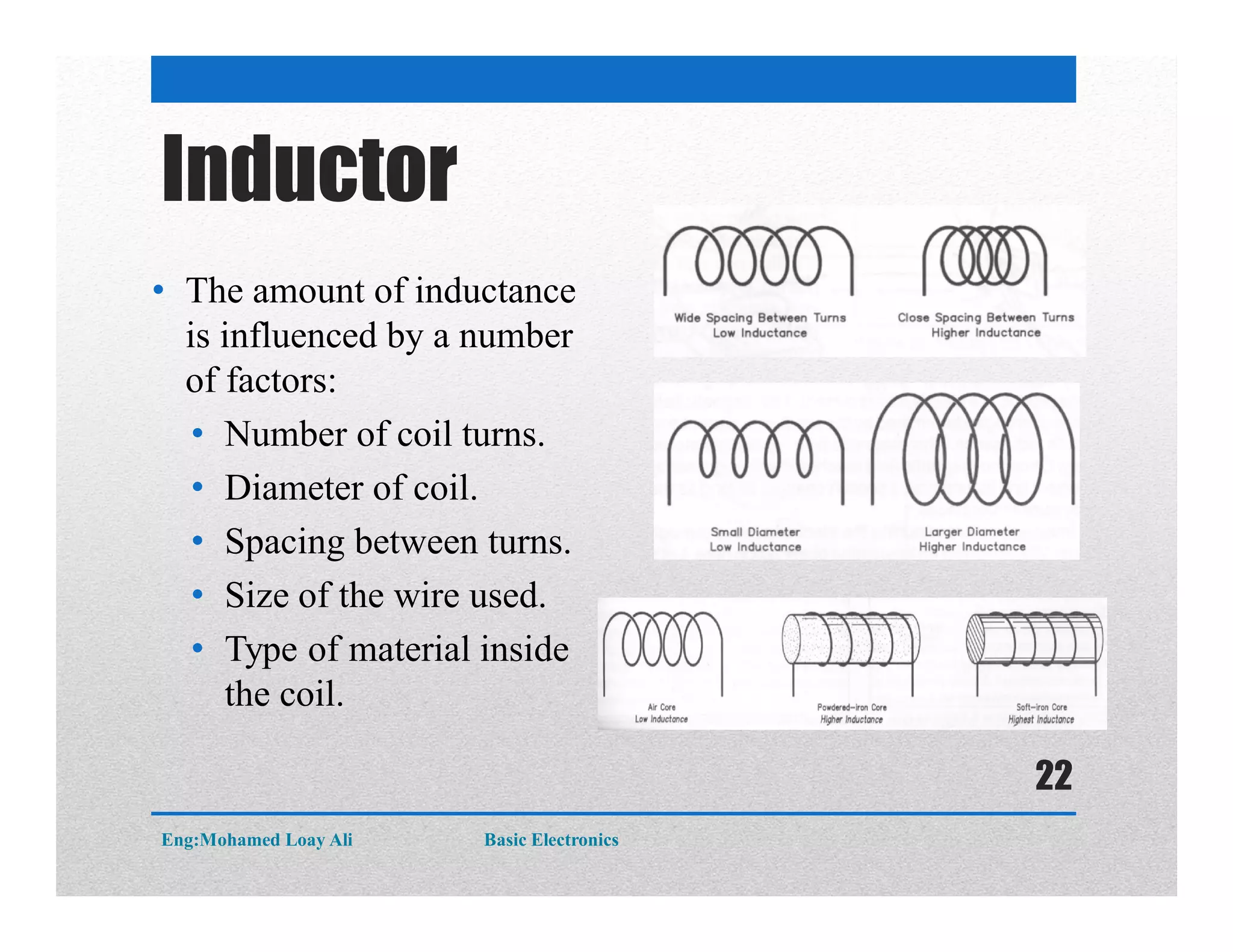 Inductor

• The amount of inductance is influenced by a number of factors:
  • Number of coil turns.
  • Diameter of coil.
  • Spacing between turns.
  • Size of the wire used.
  • Type of material inside the coil.

Wide Spacing Between Turns
Low Inductance

Close Spacing Between Turns
Higher Inductance

Small Diameter
Low Inductance

Larger Diameter
Higher Inductance

Air Core
Low Inductance

Powdered-iron Core
Higher Inductance

Soft-iron Core
Highest Inductance

22

Eng:Mohamed Loay Ali Basic Electronics