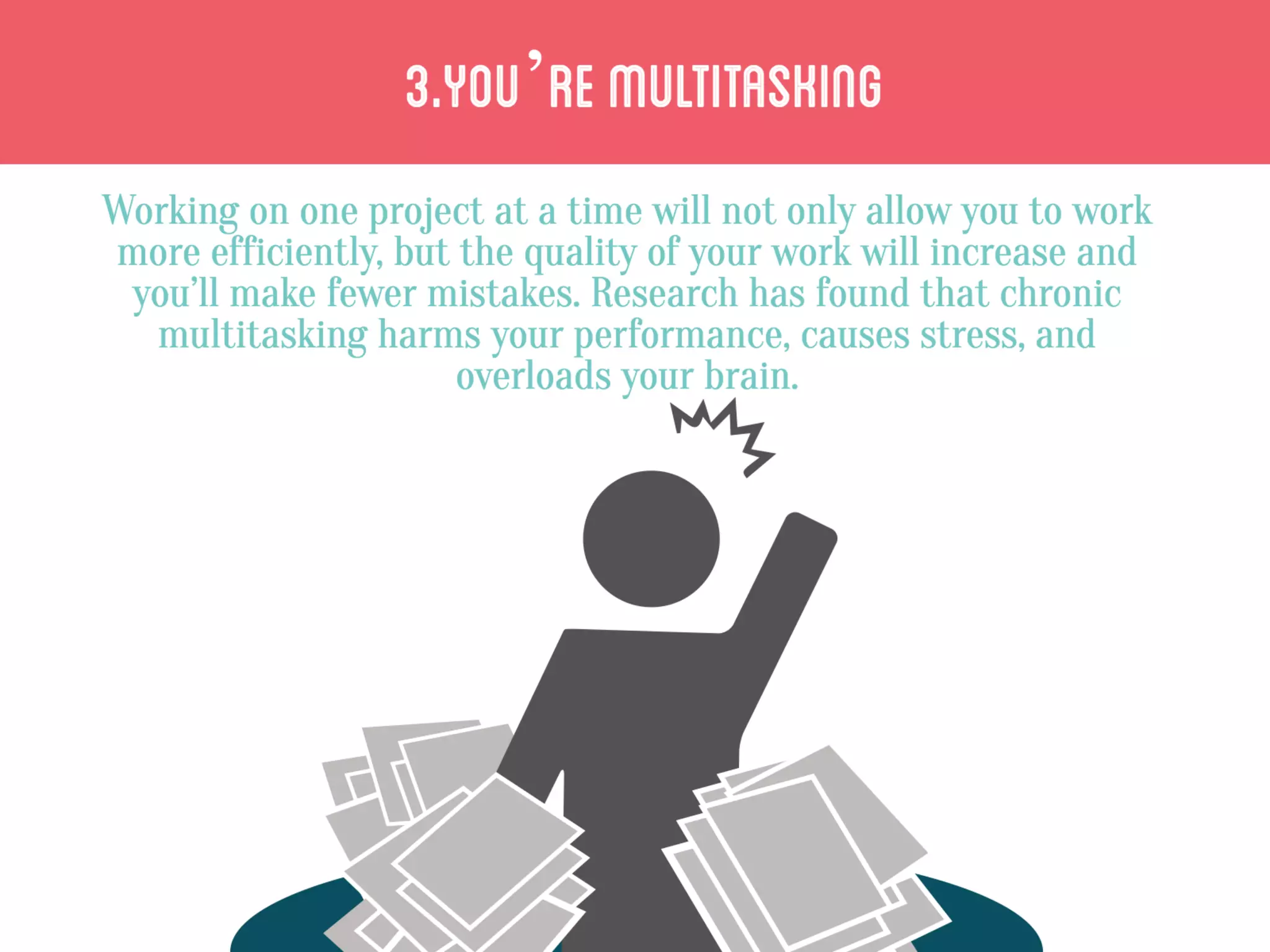 3.YOU'RE MULTITASKING

Working on one project at a time will not only allow you to work more efficiently, but the quality of your work will increase and you'll make fewer mistakes. Research has found that chronic multitasking harms your performance, causes stress, and overloads your brain.