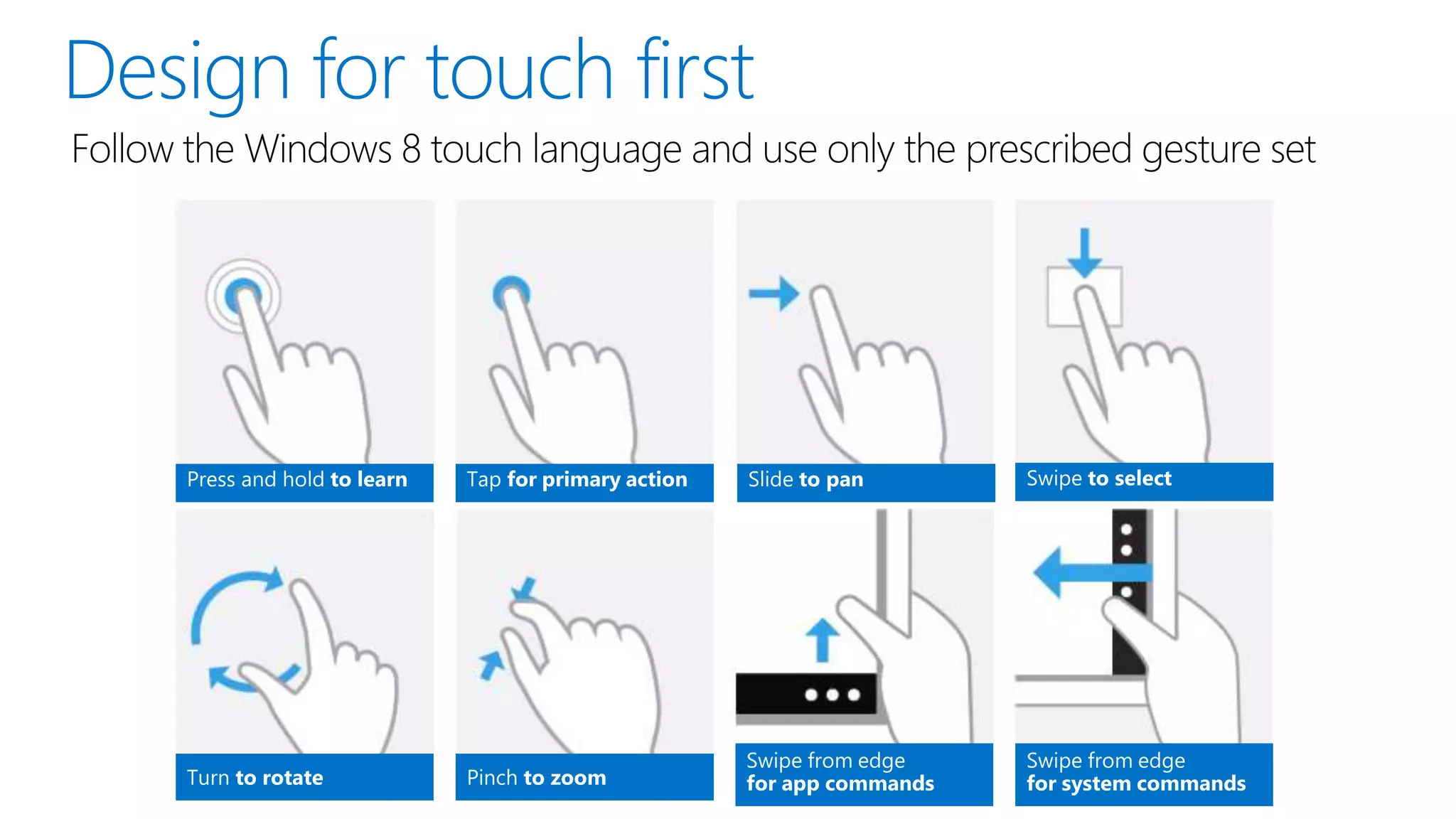 Design for touch first

Follow the Windows 8 touch language and use only the prescribed gesture set

Press and hold to learn

Tap for primary action

Slide to pan

Swipe to select

Turn to rotate

Pinch to zoom

Swipe from edge for app commands

Swipe from edge for system commands