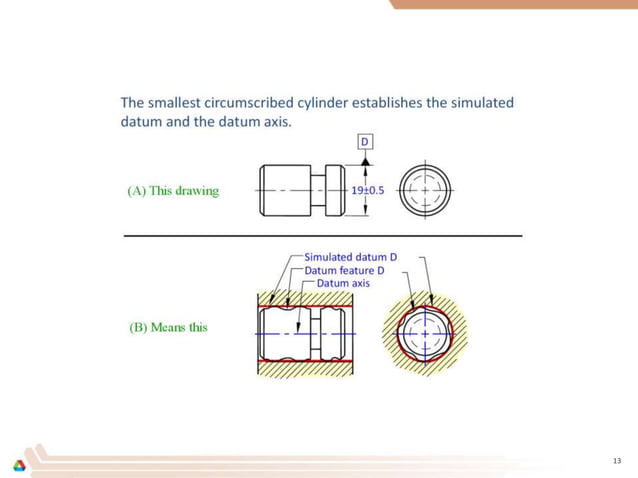 The smallest circumscribed cylinder establishes the simulated datum and the datum axis.

D

(A) This drawing

19±0.5

Simulated datum D
Datum feature D
Datum axis

(B) Means this

13