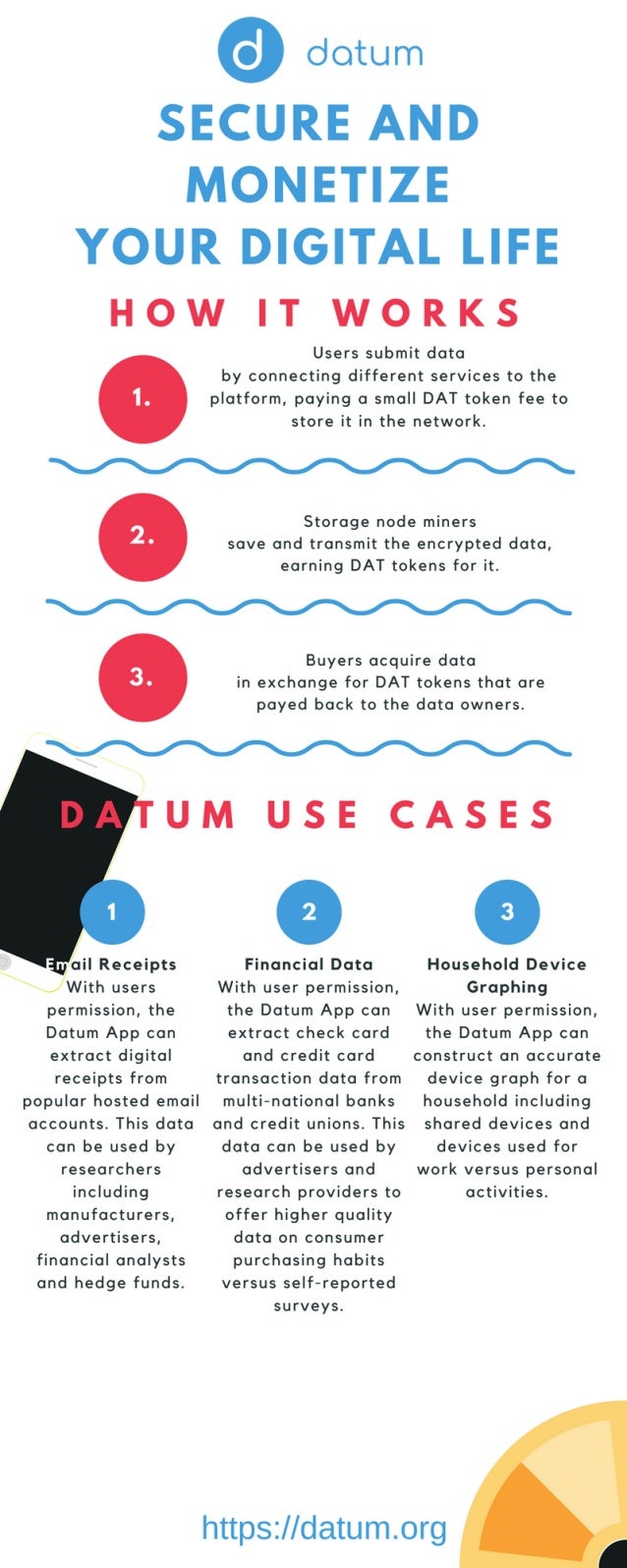 d datum

SECURE AND MONETIZE YOUR DIGITAL LIFE

HOW IT WORKS

1.

Users submit data by connecting different services to the platform, paying a small DAT token fee to store it in the network.

2.

Storage node miners save and transmit the encrypted data, earning DAT tokens for it.

3.

Buyers acquire data in exchange for DAT tokens that are payed back to the data owners.

DATUM USE CASES

1

Email Receipts
With users permission, the Datum App can extract digital receipts from popular hosted email accounts. This data can be used by researchers including manufacturers, advertisers, financial analysts and hedge funds.

2

Financial Data
With user permission, the Datum App can extract check card and credit card transaction data from multi-national banks and credit unions. This data can be used by advertisers and research providers to offer higher quality data on consumer purchasing habits versus self-reported surveys.

3

Household Device Graphing
With user permission, the Datum App can construct an accurate device graph for a household including shared devices and devices used for work versus personal activities.

https://datum.org