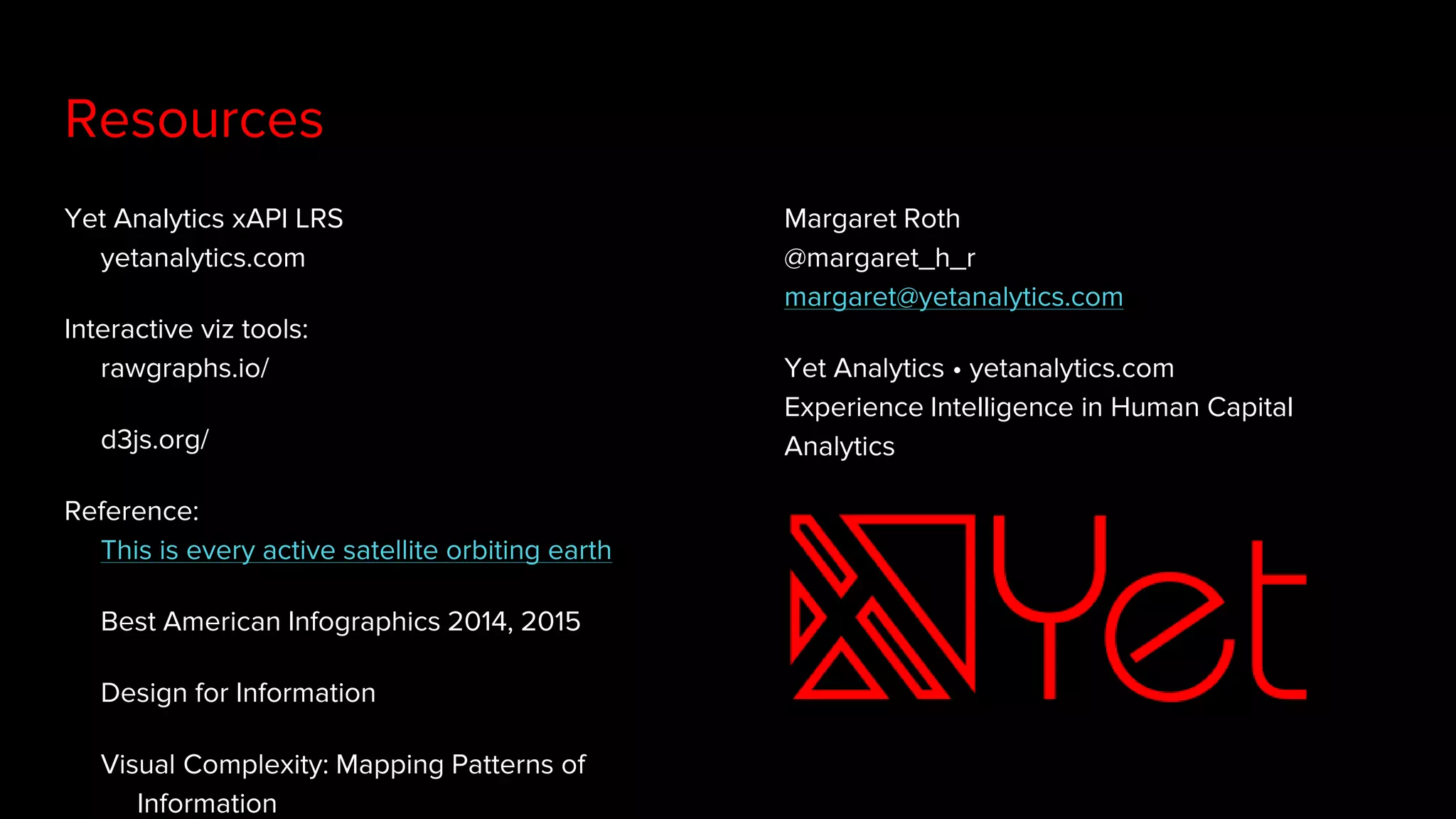 Resources

Yet Analytics xAPI LRS
yetanalytics.com

Interactive viz tools:
rawgraphs.io/

d3js.org/

Reference:
This is every active satellite orbiting earth

Best American Infographics 2014, 2015

Design for Information

Visual Complexity: Mapping Patterns of Information

Margaret Roth
@margaret_h_r
margaret@yetanalytics.com

Yet Analytics • yetanalytics.com
Experience Intelligence in Human Capital Analytics

Yet