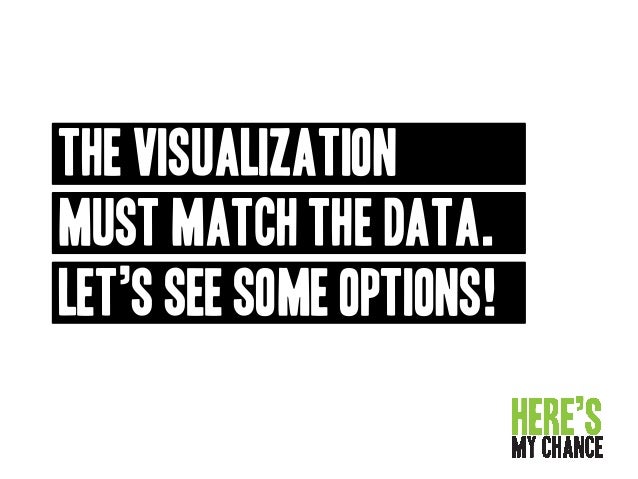 THE VISUALIZATION
MUST MATCH THE DATA.
LET'S SEE SOME OPTIONS!

HERE'S
MY CHANCE