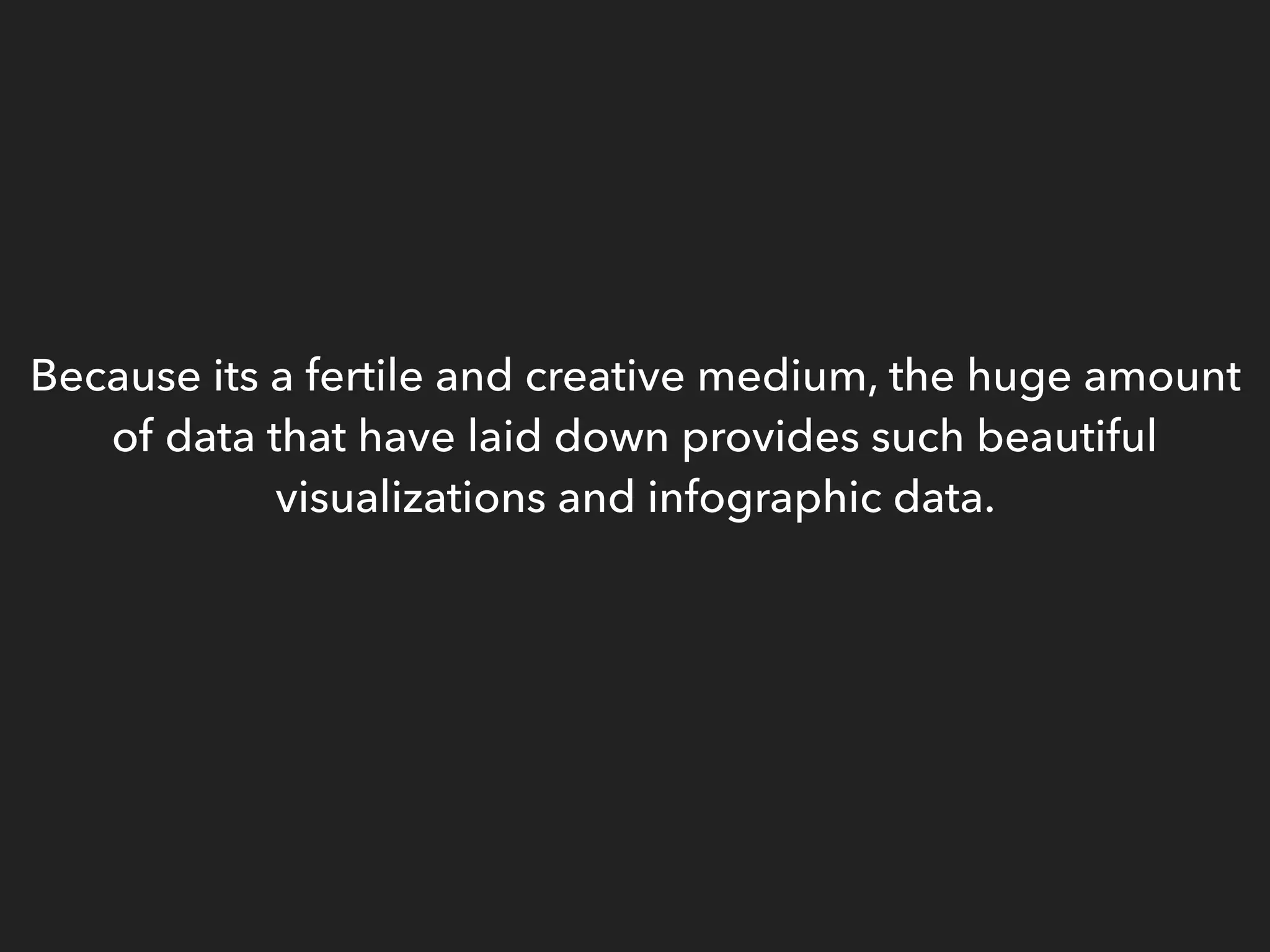 Because its a fertile and creative medium, the huge amount of data that have laid down provides such beautiful visualizations and infographic data.