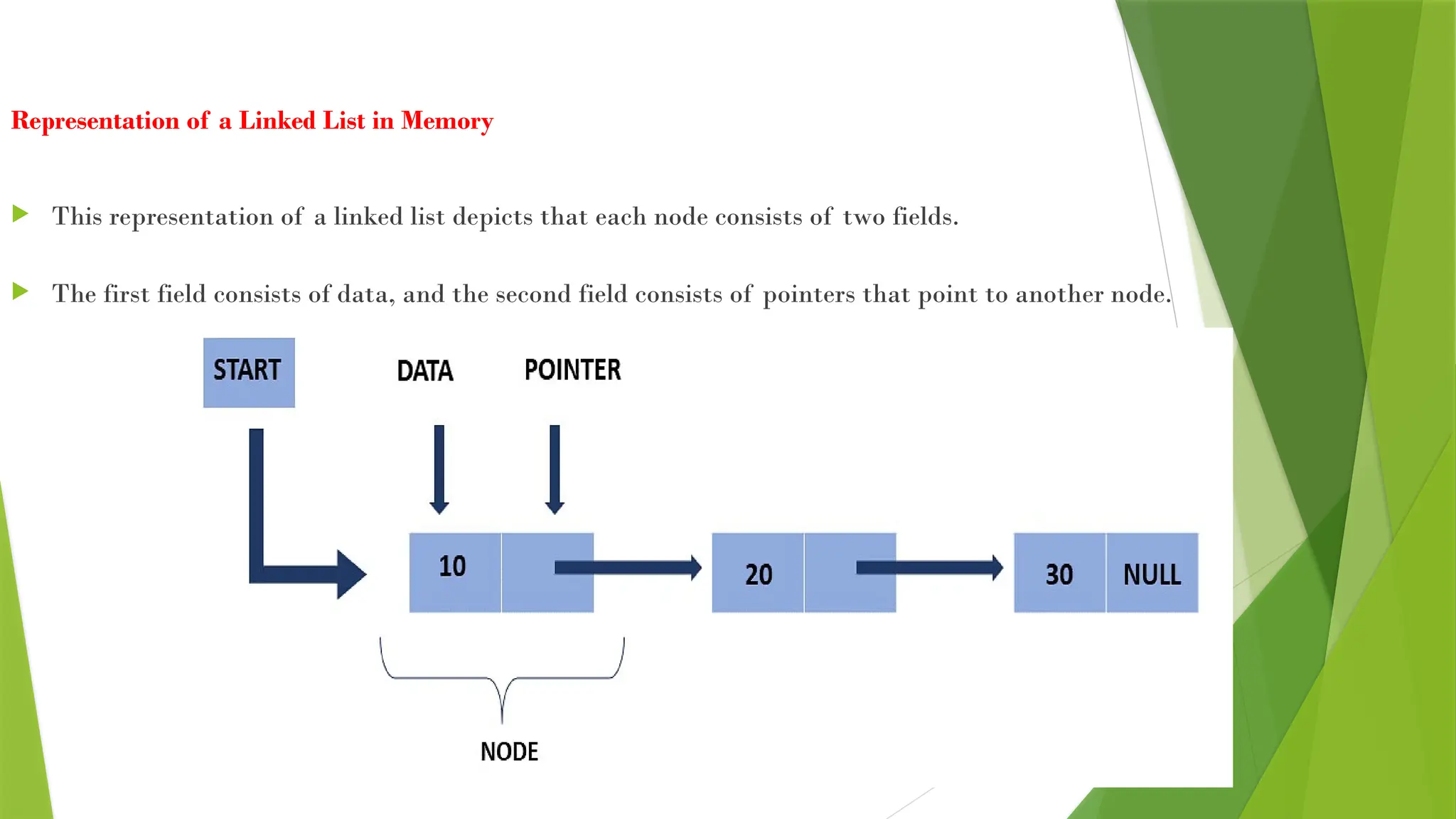 Representation of a Linked List in Memory

This representation of a linked list depicts that each node consists of two fields.

The first field consists of data, and the second field consists of pointers that point to another node.

START

DATA

POINTER

10

20

30

NULL

NODE