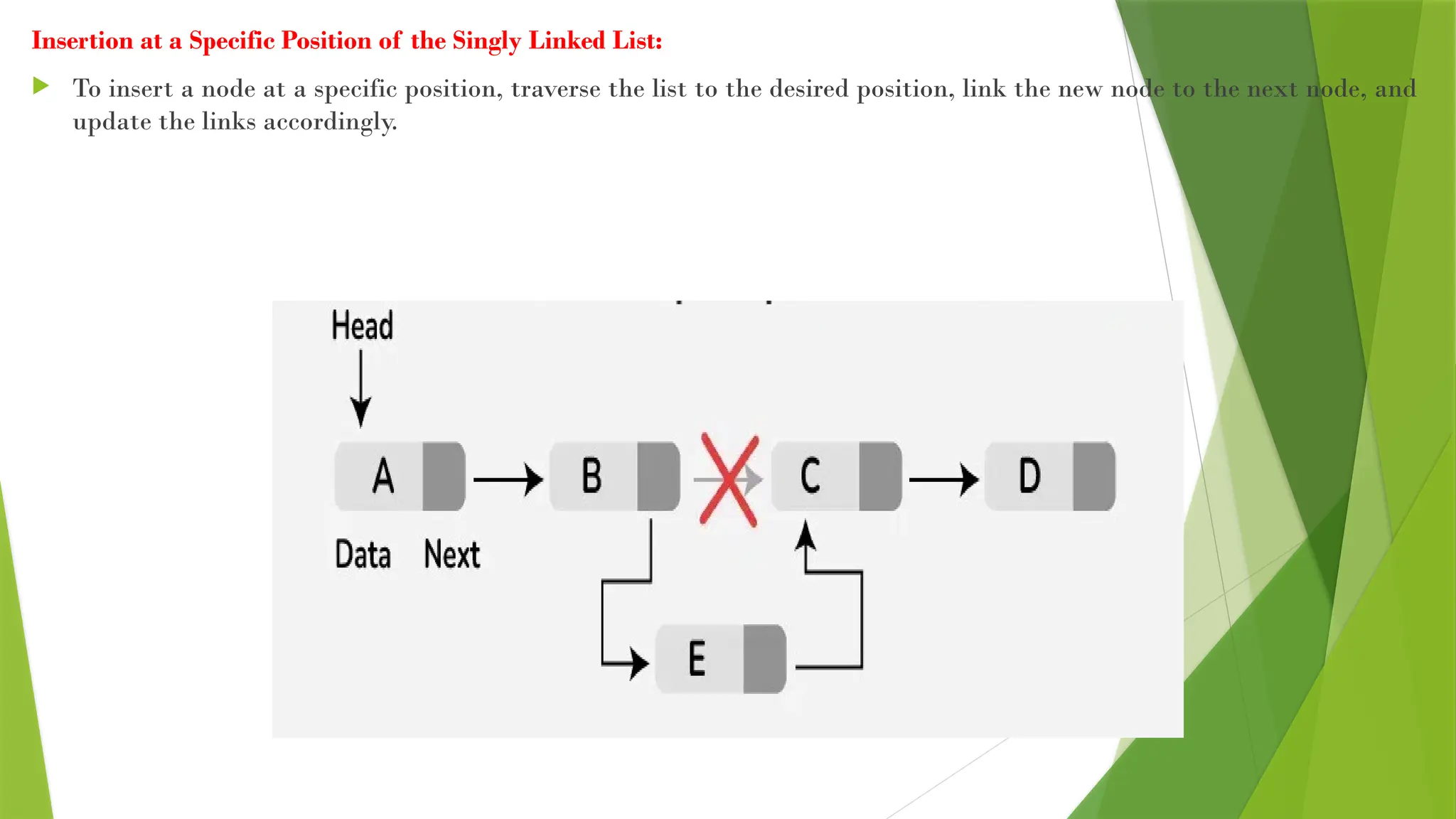 Insertion at a Specific Position of the Singly Linked List:

To insert a node at a specific position, traverse the list to the desired position, link the new node to the next node, and update the links accordingly.

Head

A

B

C

D

Data

Next

E