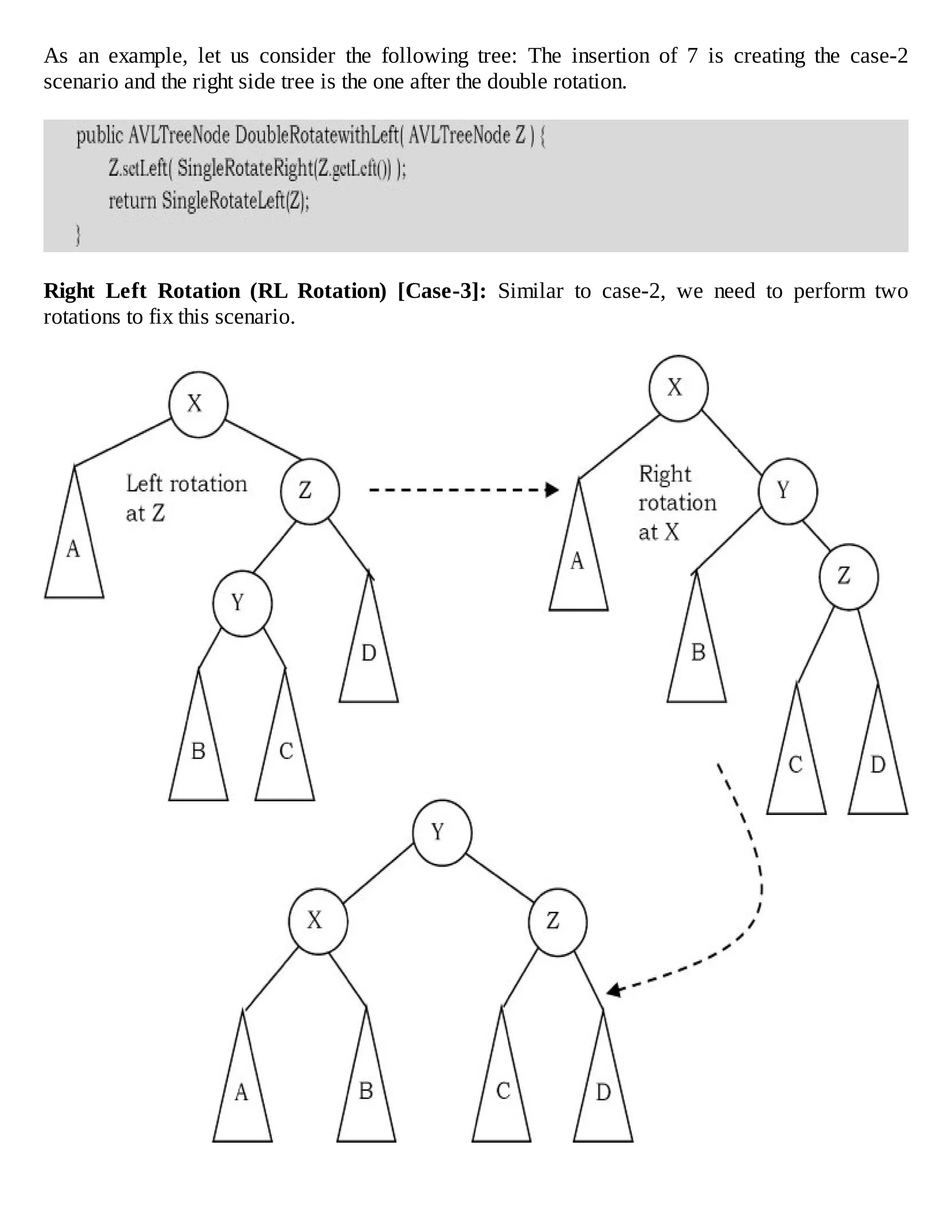 As an example, let us consider the following tree: The insertion of 7 is creating the case-2 scenario and the right side tree is the one after the double rotation.

public AVLTreeNode DoubleRotatewithLeft( AVLTreeNode Z ) {
Z.setLeft( SingleRotateRight(Z.getLeft()) );
return SingleRotateLeft(Z);
}

**Right Left Rotation (RL Rotation) [Case-3]:** Similar to case-2, we need to perform two rotations to fix this scenario.

X
Left rotation at Z
Z
A
Y
D
B
C

X
Right rotation at X
Y
A
Z
B
C
D

Y
X
Z
A
B
C
D