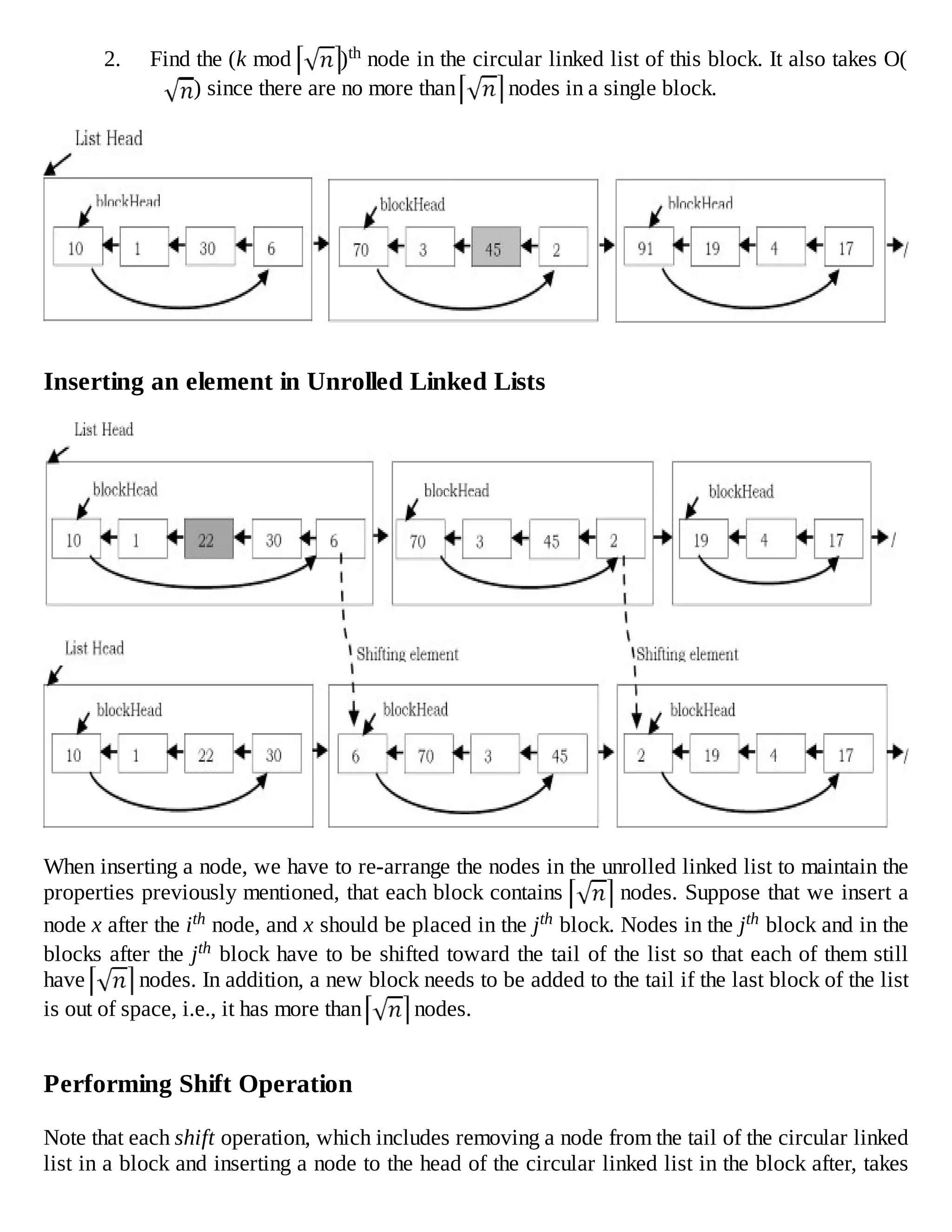 2. Find the ($k$ mod $\lceil\sqrt{n}\rceil$)$^{th}$ node in the circular linked list of this block. It also takes O($\sqrt{n}$) since there are no more than $\lceil\sqrt{n}\rceil$ nodes in a single block.

List Head

blockHead

10 1 30 6

blockHead

70 3 45 2

blockHead

91 19 4 17

/

**Inserting an element in Unrolled Linked Lists**

List Head

blockHead

10 1 22 30 6

blockHead

70 3 45 2

blockHead

19 4 17

/

List Head

Shifting element

Shifting element

blockHead

10 1 22 30

blockHead

6 70 3 45

blockHead

2 19 4 17

/

When inserting a node, we have to re-arrange the nodes in the unrolled linked list to maintain the properties previously mentioned, that each block contains $\lceil\sqrt{n}\rceil$ nodes. Suppose that we insert a node $x$ after the $i^{th}$ node, and $x$ should be placed in the $j^{th}$ block. Nodes in the $j^{th}$ block and in the blocks after the $j^{th}$ block have to be shifted toward the tail of the list so that each of them still have $\lceil\sqrt{n}\rceil$ nodes. In addition, a new block needs to be added to the tail if the last block of the list is out of space, i.e., it has more than $\lceil\sqrt{n}\rceil$ nodes.

**Performing Shift Operation**

Note that each *shift* operation, which includes removing a node from the tail of the circular linked list in a block and inserting a node to the head of the circular linked list in the block after, takes