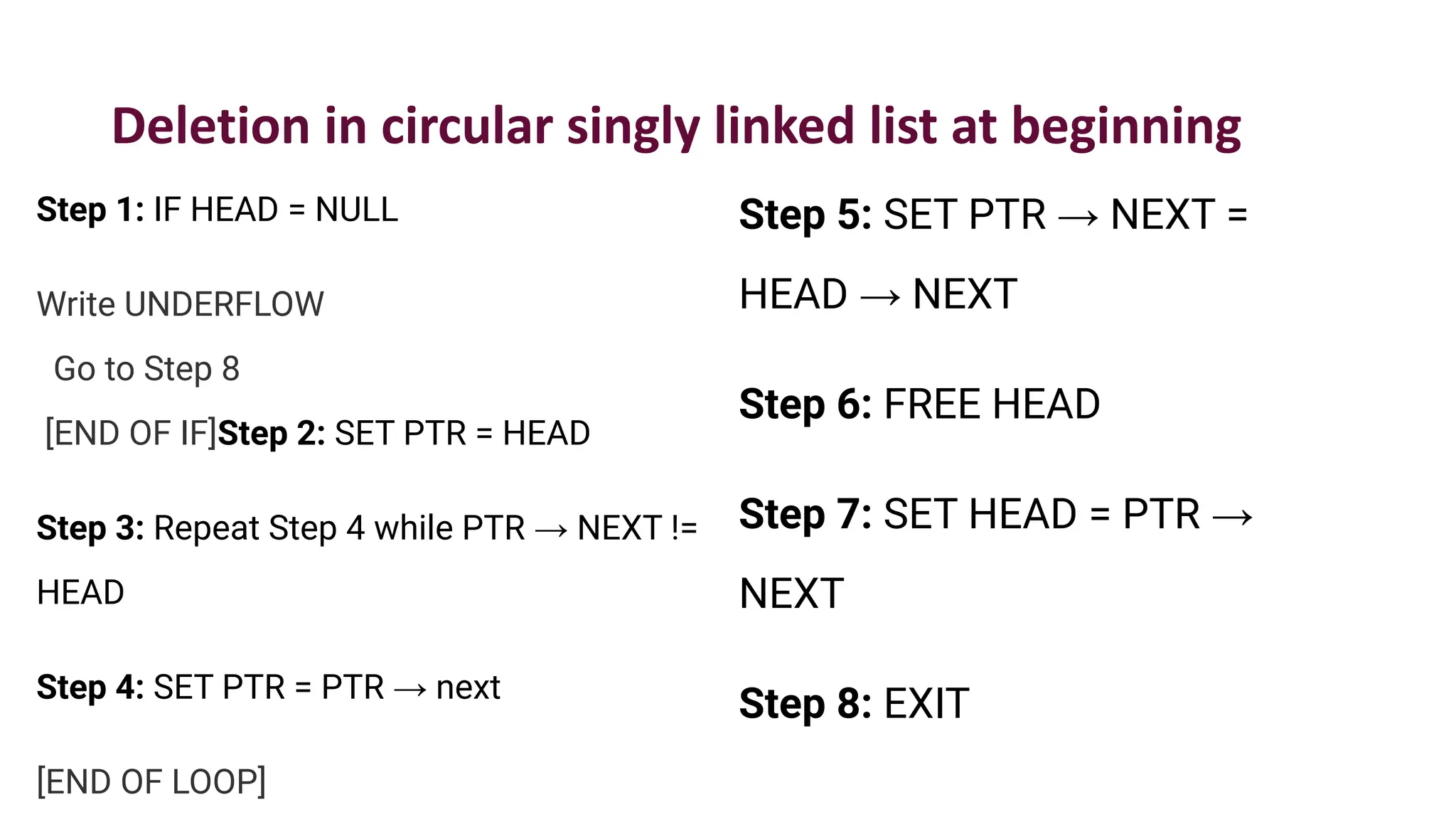 Deletion in circular singly linked list at beginning

Step 1: IF HEAD = NULL

Write UNDERFLOW

Go to Step 8

[END OF IF]Step 2: SET PTR = HEAD

Step 3: Repeat Step 4 while PTR → NEXT != HEAD

Step 4: SET PTR = PTR → next

[END OF LOOP]

Step 5: SET PTR → NEXT = HEAD → NEXT

Step 6: FREE HEAD

Step 7: SET HEAD = PTR → NEXT

Step 8: EXIT