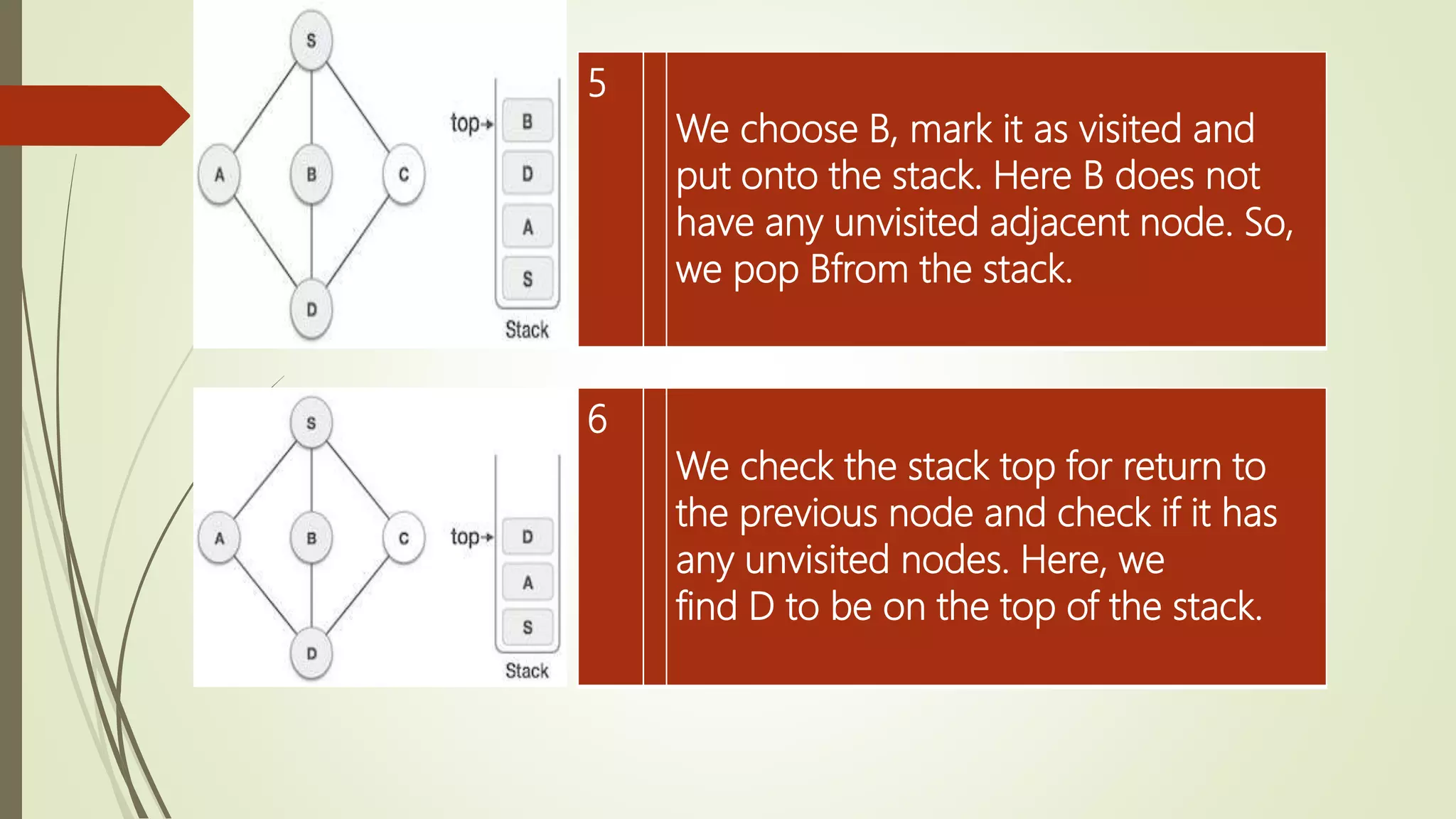 S

A B C

D

top→ B D A S

Stack

5

We choose B, mark it as visited and put onto the stack. Here B does not have any unvisited adjacent node. So, we pop Bfrom the stack.

S

A B C

D

top→ D A S

Stack

6

We check the stack top for return to the previous node and check if it has any unvisited nodes. Here, we find D to be on the top of the stack.