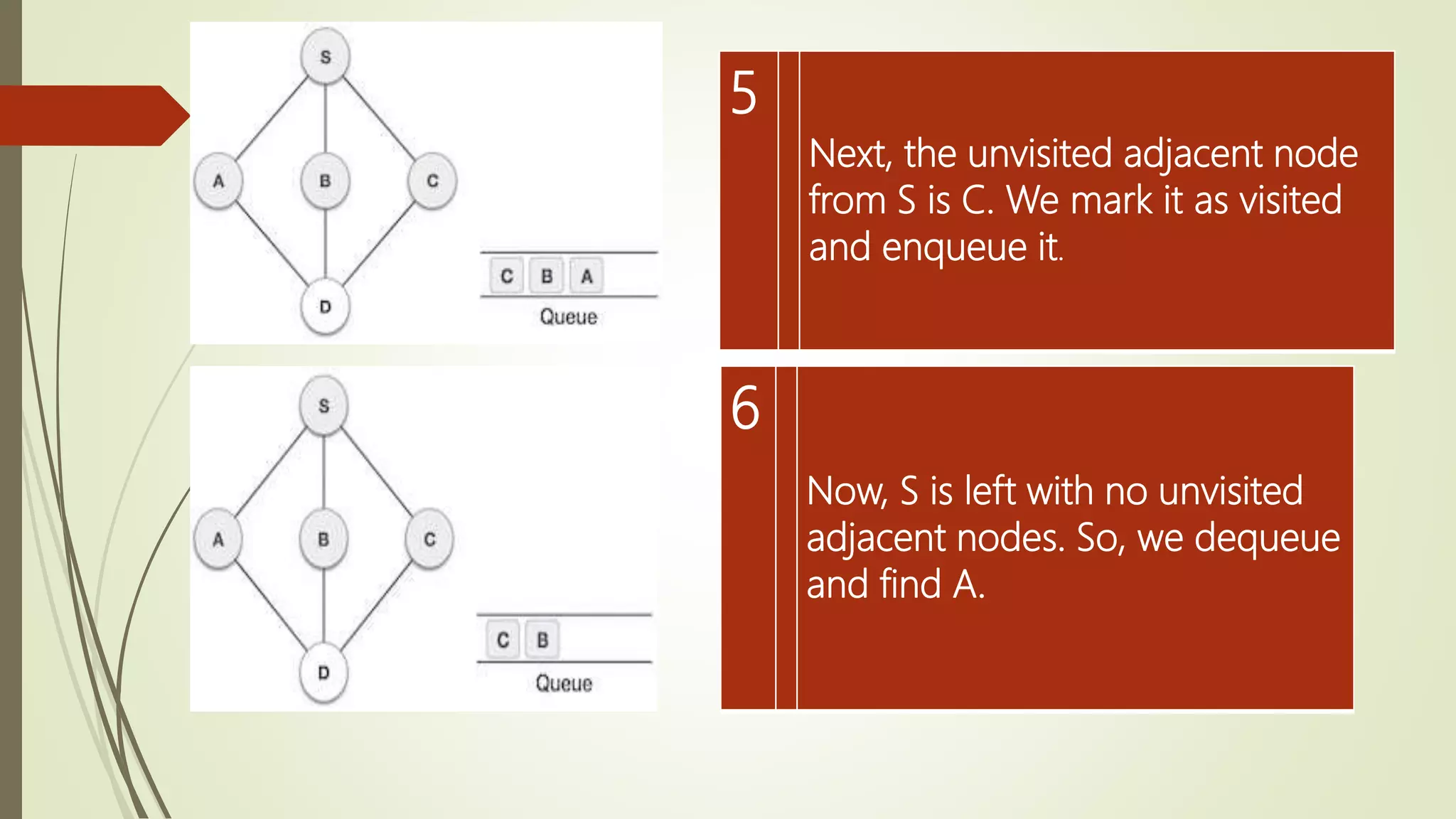 S

A B C

D

C B A

Queue

5

Next, the unvisited adjacent node from S is C. We mark it as visited and enqueue it.

S

A B C

D

C B

Queue

6

Now, S is left with no unvisited adjacent nodes. So, we dequeue and find A.