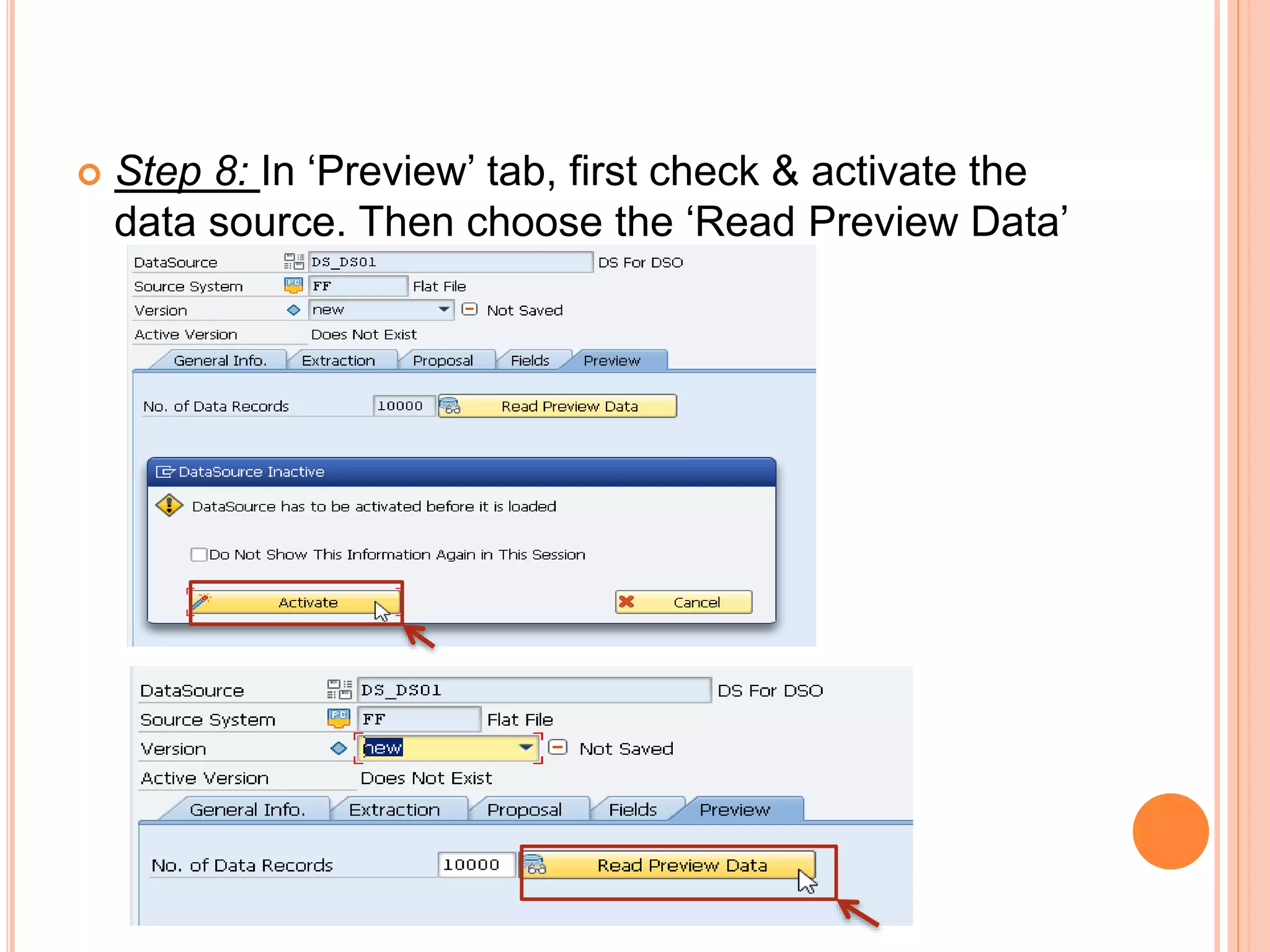 Step 8: In ‘Preview’ tab, first check & activate the data source. Then choose the ‘Read Preview Data’

DataSource DS_DS01 DS For DSO
Source System FF Flat File
Version new Not Saved
Active Version Does Not Exist

General Info. Extraction Proposal Fields Preview

No. of Data Records 10000 Read Preview Data

DataSource Inactive
DataSource has to be activated before it is loaded

Do Not Show This Information Again in This Session

Activate Cancel

DataSource DS_DS01 DS For DSO
Source System FF Flat File
Version new Not Saved
Active Version Does Not Exist

General Info. Extraction Proposal Fields Preview

No. of Data Records 10000 Read Preview Data