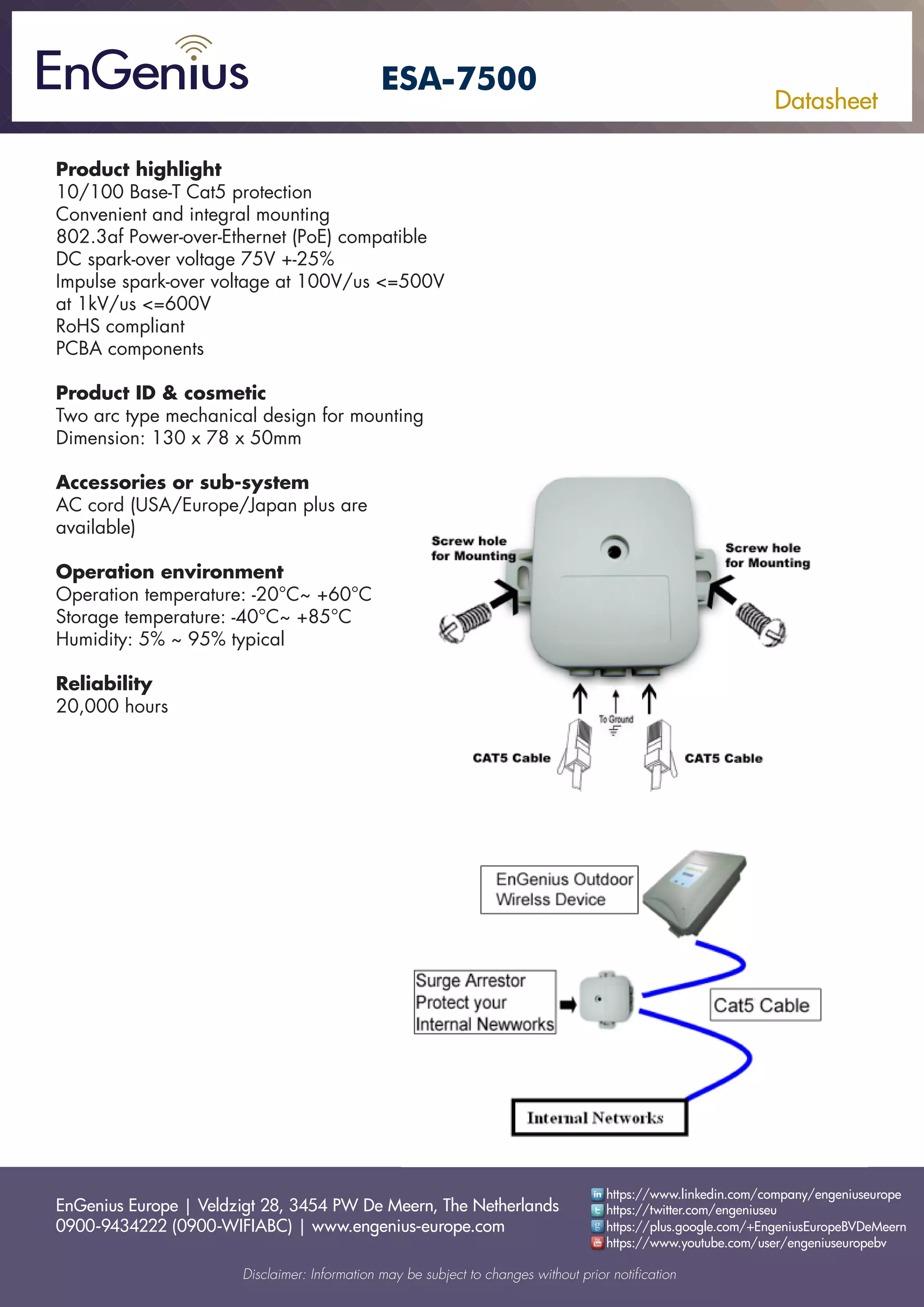 EnGenius

ESA-7500

Datasheet

Product highlight
10/100 Base-T Cat5 protection
Convenient and integral mounting
802.3af Power-over-Ethernet (PoE) compatible
DC spark-over voltage 75V +-25%
Impulse spark-over voltage at 100V/us <=500V at 1kV/us <=600V
RoHS compliant
PCBA components

Product ID & cosmetic
Two arc type mechanical design for mounting
Dimension: 130 x 78 x 50mm

Accessories or sub-system
AC cord (USA/Europe/Japan plus are available)

Operation environment
Operation temperature: -20°C~ +60°C
Storage temperature: -40°C~ +85°C
Humidity: 5% ~ 95% typical

Reliability
20,000 hours

Screw hole for Mounting

Screw hole for Mounting

To Ground

CAT5 Cable

CAT5 Cable

EnGenius Outdoor Wirelss Device

Surge Arrestor Protect your Internal Newworks

Cat5 Cable

Internal Networks

EnGenius Europe | Veldzigt 28, 3454 PW De Meern, The Netherlands
0900-9434222 (0900-WIFIABC) | www.engenius-europe.com

https://www.linkedin.com/company/engeniuseurope
https://twitter.com/engeniuseu
https://plus.google.com/+EngeniusEuropeBVDeMeern
https://www.youtube.com/user/engeniuseuropebv

Disclaimer: Information may be subject to changes without prior notification