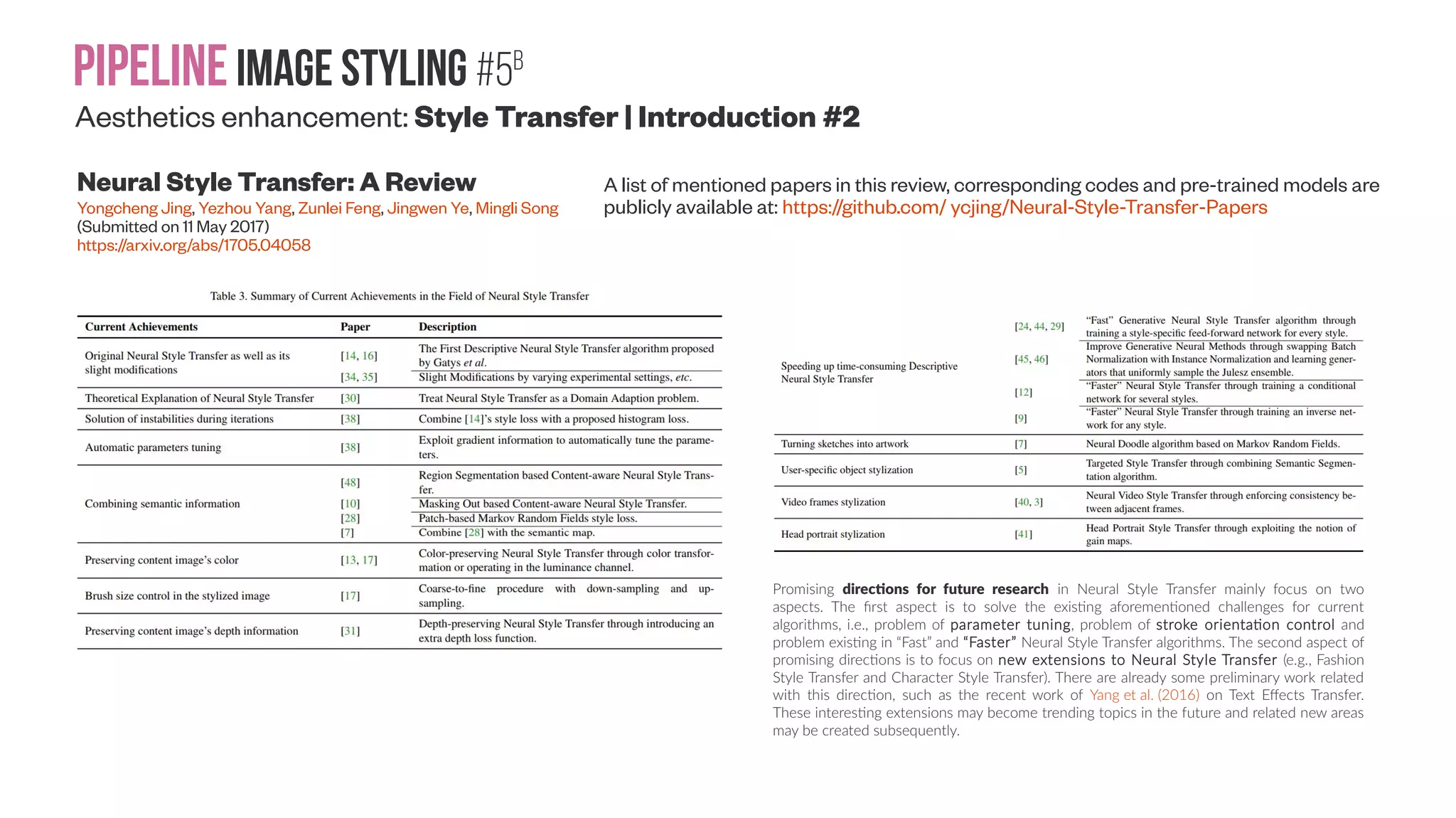 PIPELINE IMAGE STYLING #5B

Aesthetics enhancement: Style Transfer | Introduction #2

Neural Style Transfer: A Review

Yongcheng Jing, Yezhou Yang, Zunlei Feng, Jingwen Ye, Mingli Song
(Submitted on 11 May 2017)
https://arxiv.org/abs/1705.04058

A list of mentioned papers in this review, corresponding codes and pre-trained models are publicly available at: https://github.com/ ycjing/Neural-Style-Transfer-Papers

Table 3. Summary of Current Achievements in the Field of Neural Style Transfer

| Current Achievements | Paper | Description |
|---|---|---|
| Original Neural Style Transfer as well as its slight modifications | [14, 16] | The First Descriptive Neural Style Transfer algorithm proposed by Gatys et al. |
| | [34, 35] | Slight Modifications by varying experimental settings, etc. |
| Theoretical Explanation of Neural Style Transfer | [30] | Treat Neural Style Transfer as a Domain Adaption problem. |
| Solution of instabilities during iterations | [38] | Combine [14]'s style loss with a proposed histogram loss. |
| Automatic parameters tuning | [38] | Exploit gradient information to automatically tune the parameters. |
| Combining semantic information | [48] | Region Segmentation based Content-aware Neural Style Transfer. |
| | [10] | Masking Out based Content-aware Neural Style Transfer. |
| | [28] | Patch-based Markov Random Fields style loss. |
| | [7] | Combine [28] with the semantic map. |
| Preserving content image's color | [13, 17] | Color-preserving Neural Style Transfer through color transformation or operating in the luminance channel. |
| Brush size control in the stylized image | [17] | Coarse-to-fine procedure with down-sampling and up-sampling. |
| Preserving content image's depth information | [31] | Depth-preserving Neural Style Transfer through introducing an extra depth loss function. |

| | | |
|---|---|---|
| Speeding up time-consuming Descriptive Neural Style Transfer | [24, 44, 29] | "Fast" Generative Neural Style Transfer algorithm through training a style-specific feed-forward network for every style. |
| | [45, 46] | Improve Generative Neural Methods through swapping Batch Normalization with Instance Normalization and learning generators that uniformly sample the Julesz ensemble. |
| | [12] | "Faster" Neural Style Transfer through training a conditional network for several styles. |
| | [9] | "Faster" Neural Style Transfer through training an inverse network for any style. |
| Turning sketches into artwork | [7] | Neural Doodle algorithm based on Markov Random Fields. |
| User-specific object stylization | [5] | Targeted Style Transfer through combining Semantic Segmentation algorithm. |
| Video frames stylization | [40, 3] | Neural Video Style Transfer through enforcing consistency between adjacent frames. |
| Head portrait stylization | [41] | Head Portrait Style Transfer through exploiting the notion of gain maps. |

Promising directions for future research in Neural Style Transfer mainly focus on two aspects. The first aspect is to solve the existing aforementioned challenges for current algorithms, i.e., problem of parameter tuning, problem of stroke orientation control and problem existing in "Fast" and "Faster" Neural Style Transfer algorithms. The second aspect of promising directions is to focus on new extensions to Neural Style Transfer (e.g., Fashion Style Transfer and Character Style Transfer). There are already some preliminary work related with this direction, such as the recent work of Yang et al. (2016) on Text Effects Transfer. These interesting extensions may become trending topics in the future and related new areas may be created subsequently.