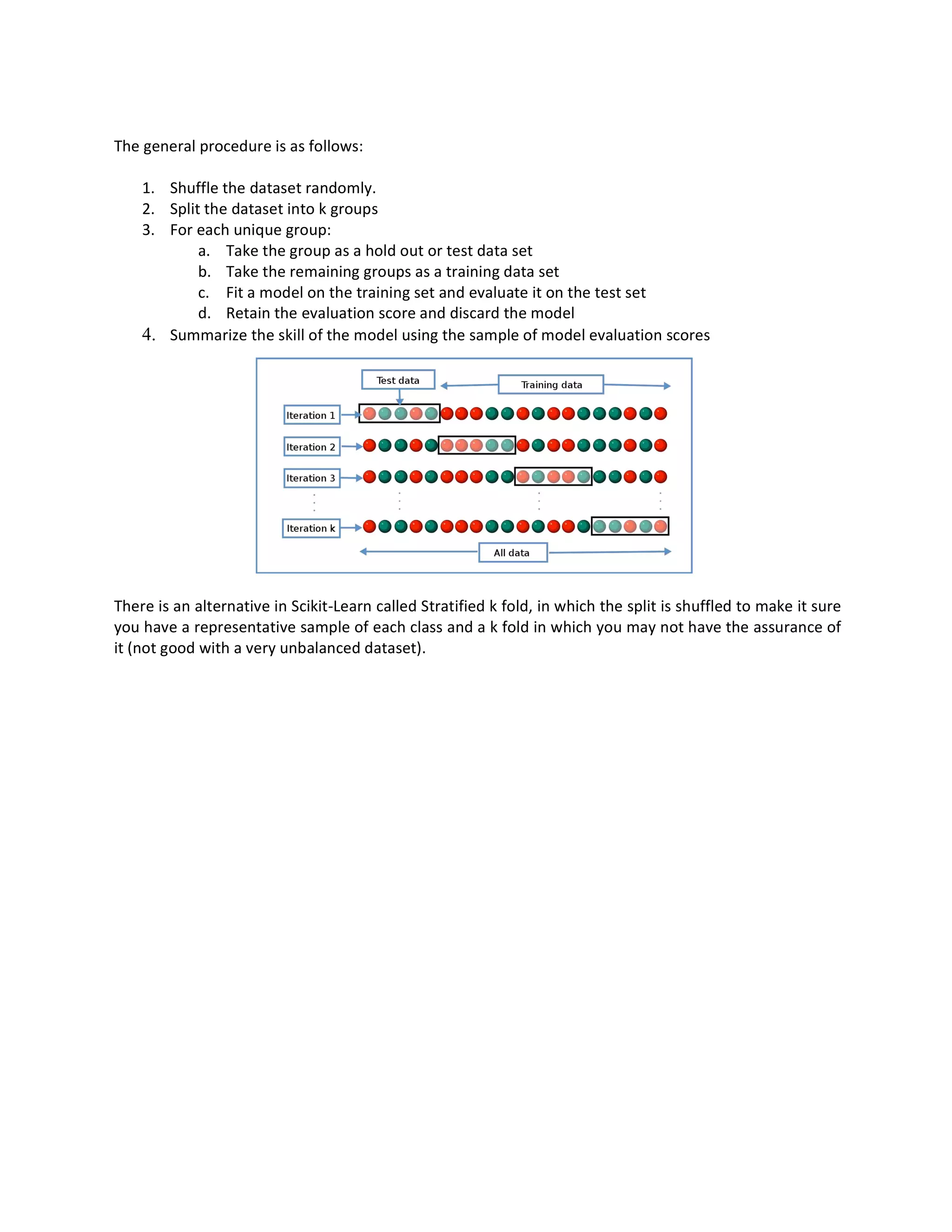 The general procedure is as follows:

1. Shuffle the dataset randomly.
2. Split the dataset into k groups
3. For each unique group:
   a. Take the group as a hold out or test data set
   b. Take the remaining groups as a training data set
   c. Fit a model on the training set and evaluate it on the test set
   d. Retain the evaluation score and discard the model
4. Summarize the skill of the model using the sample of model evaluation scores

Test data

Training data

Iteration 1

Iteration 2

Iteration 3

Iteration k

All data

There is an alternative in Scikit-Learn called Stratified k fold, in which the split is shuffled to make it sure you have a representative sample of each class and a k fold in which you may not have the assurance of it (not good with a very unbalanced dataset).