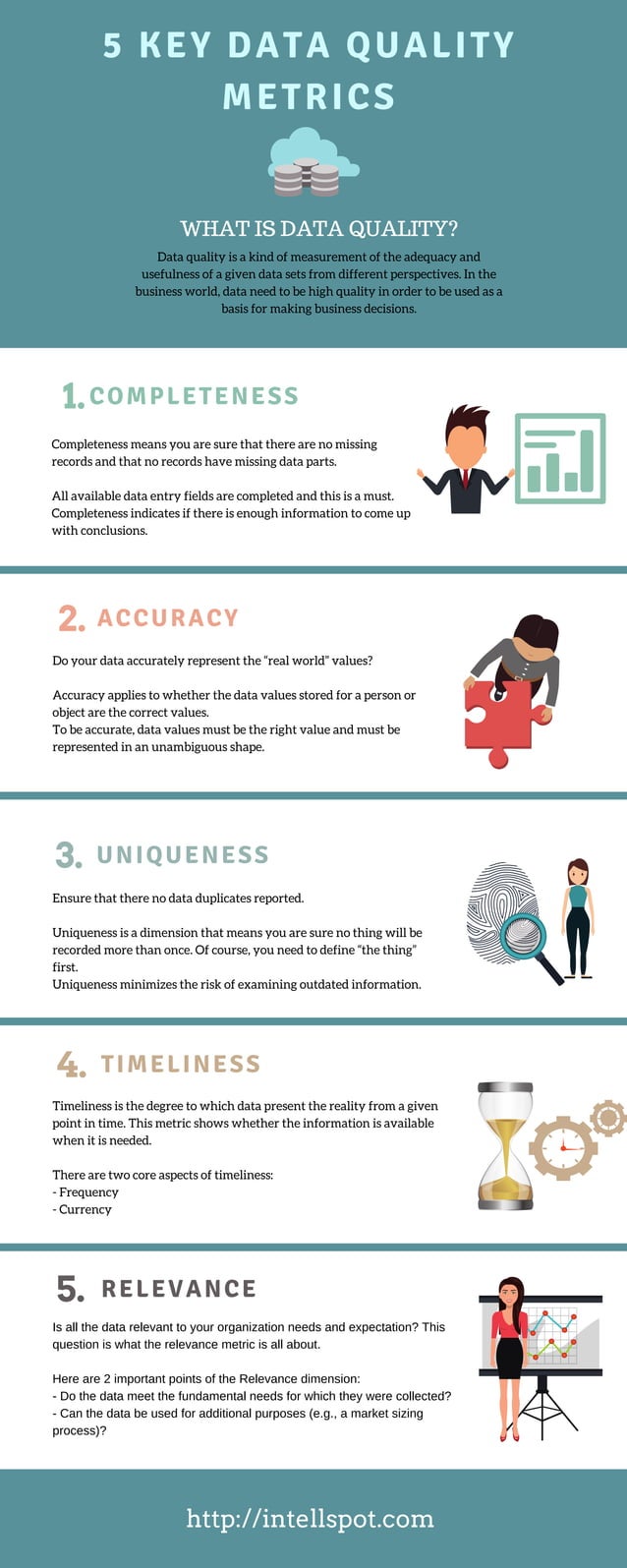 5 KEY DATA QUALITY METRICS

WHAT IS DATA QUALITY?

Data quality is a kind of measurement of the adequacy and usefulness of a given data sets from different perspectives. In the business world, data need to be high quality in order to be used as a basis for making business decisions.

1. COMPLETENESS

Completeness means you are sure that there are no missing records and that no records have missing data parts.

All available data entry fields are completed and this is a must. Completeness indicates if there is enough information to come up with conclusions.

2. ACCURACY

Do your data accurately represent the "real world" values?

Accuracy applies to whether the data values stored for a person or object are the correct values.
To be accurate, data values must be the right value and must be represented in an unambiguous shape.

3. UNIQUENESS

Ensure that there no data duplicates reported.

Uniqueness is a dimension that means you are sure no thing will be recorded more than once. Of course, you need to define "the thing" first.
Uniqueness minimizes the risk of examining outdated information.

4. TIMELINESS

Timeliness is the degree to which data present the reality from a given point in time. This metric shows whether the information is available when it is needed.

There are two core aspects of timeliness:
- Frequency
- Currency

5. RELEVANCE

Is all the data relevant to your organization needs and expectation? This question is what the relevance metric is all about.

Here are 2 important points of the Relevance dimension:
- Do the data meet the fundamental needs for which they were collected?
- Can the data be used for additional purposes (e.g., a market sizing process)?

http://intellspot.com