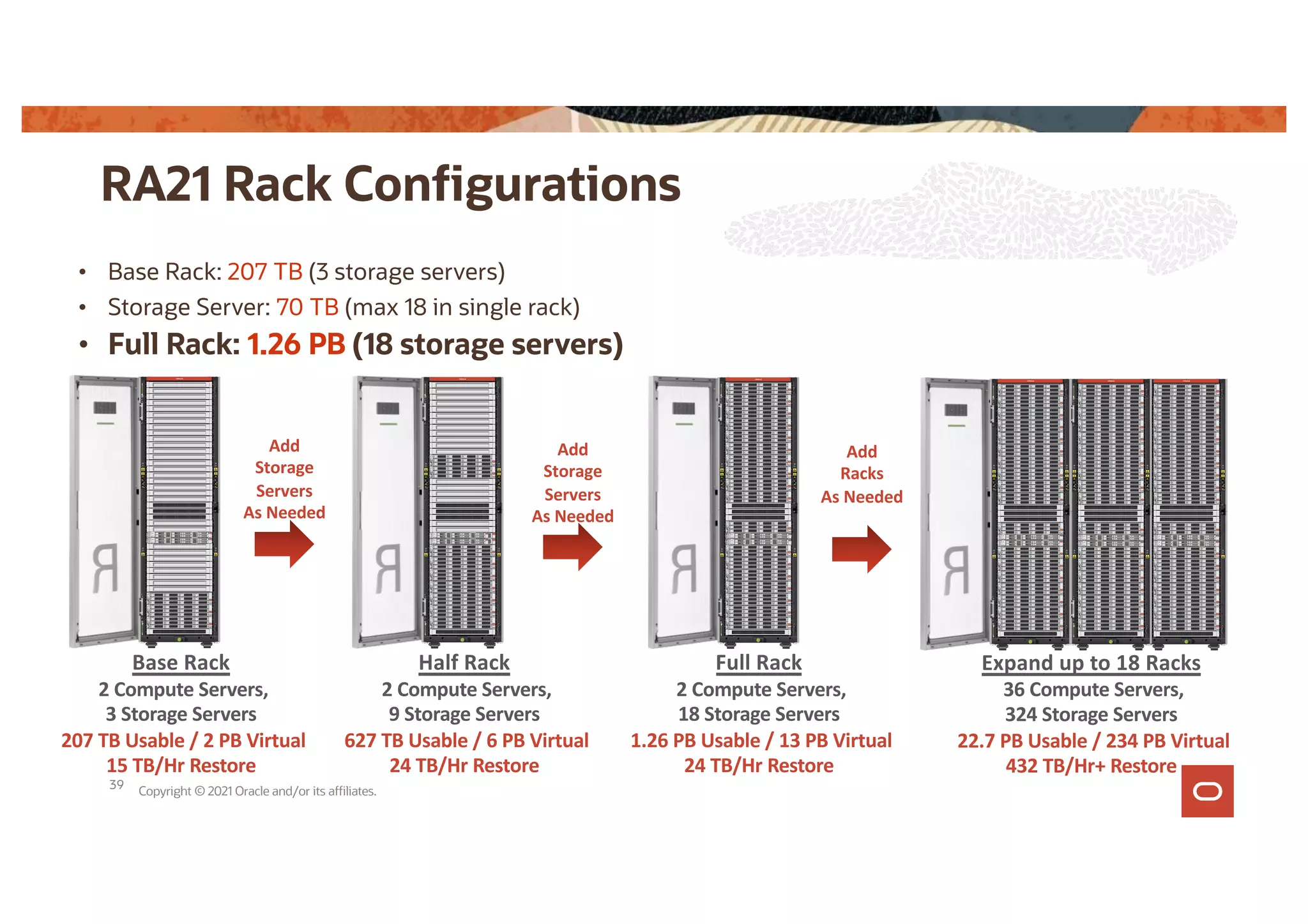 RA21 Rack Configurations

• Base Rack: 207 TB (3 storage servers)
• Storage Server: 70 TB (max 18 in single rack)
• Full Rack: 1.26 PB (18 storage servers)

Add Storage Servers As Needed

Add Storage Servers As Needed

Add Racks As Needed

Base Rack
2 Compute Servers,
3 Storage Servers
207 TB Usable / 2 PB Virtual
15 TB/Hr Restore

Half Rack
2 Compute Servers,
9 Storage Servers
627 TB Usable / 6 PB Virtual
24 TB/Hr Restore

Full Rack
2 Compute Servers,
18 Storage Servers
1.26 PB Usable / 13 PB Virtual
24 TB/Hr Restore

Expand up to 18 Racks
36 Compute Servers,
324 Storage Servers
22.7 PB Usable / 234 PB Virtual
432 TB/Hr+ Restore

39 Copyright © 2021 Oracle and/or its affiliates.