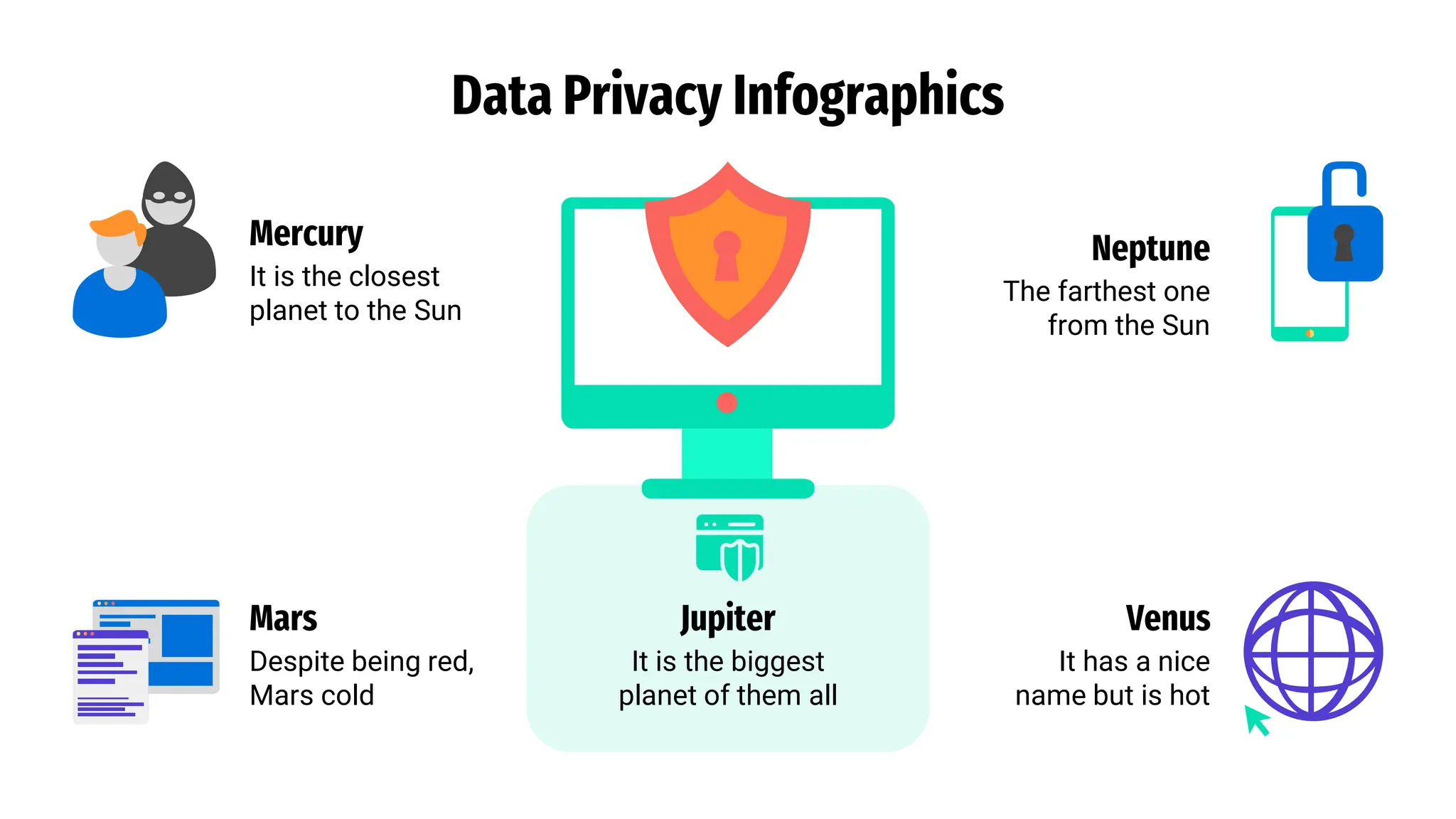 Data Privacy Infographics

Mercury
It is the closest planet to the Sun

Neptune
The farthest one from the Sun

Mars
Despite being red, Mars cold

Jupiter
It is the biggest planet of them all

Venus
It has a nice name but is hot