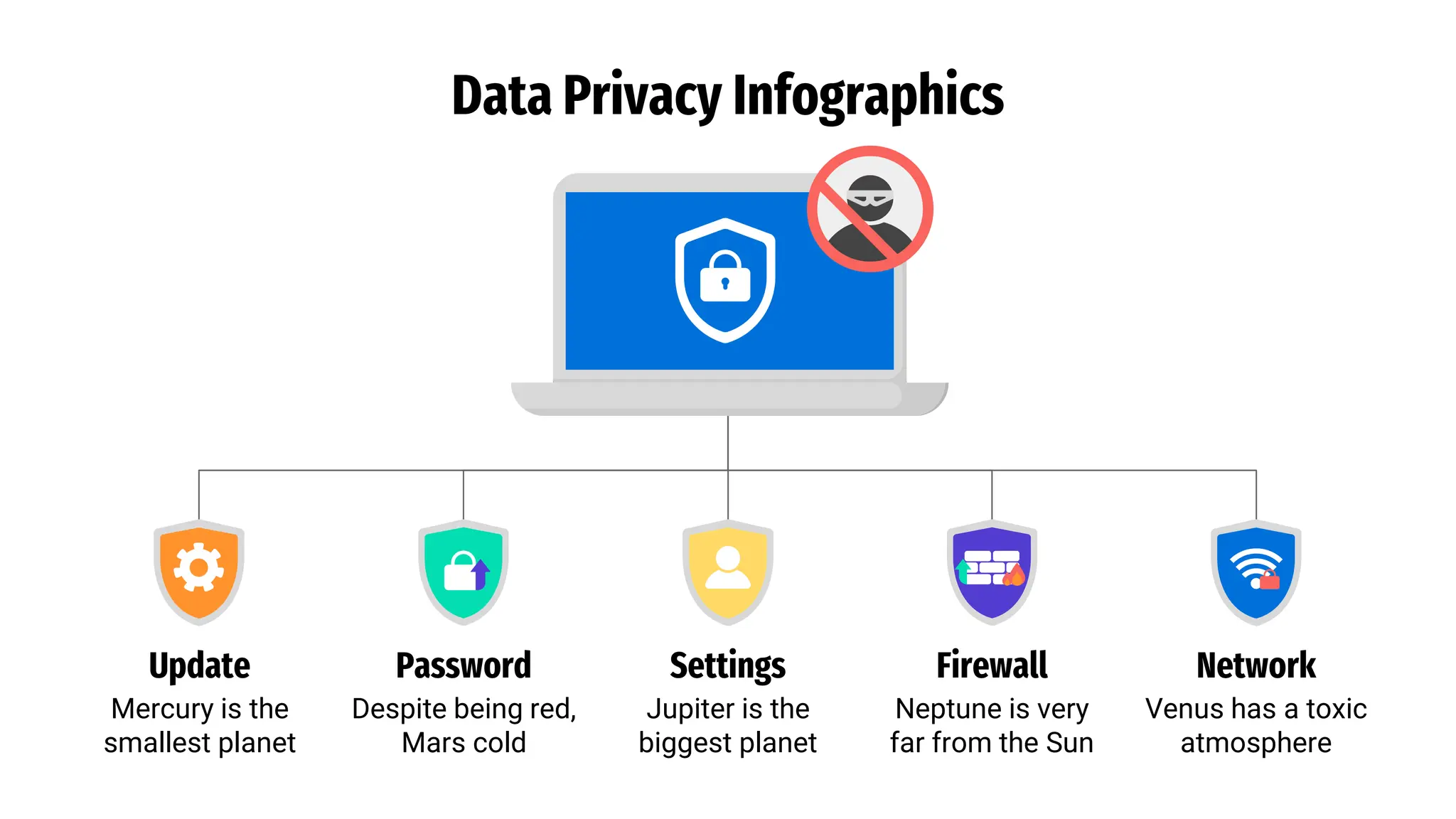 Data Privacy Infographics

Update
Mercury is the smallest planet

Password
Despite being red, Mars cold

Settings
Jupiter is the biggest planet

Firewall
Neptune is very far from the Sun

Network
Venus has a toxic atmosphere