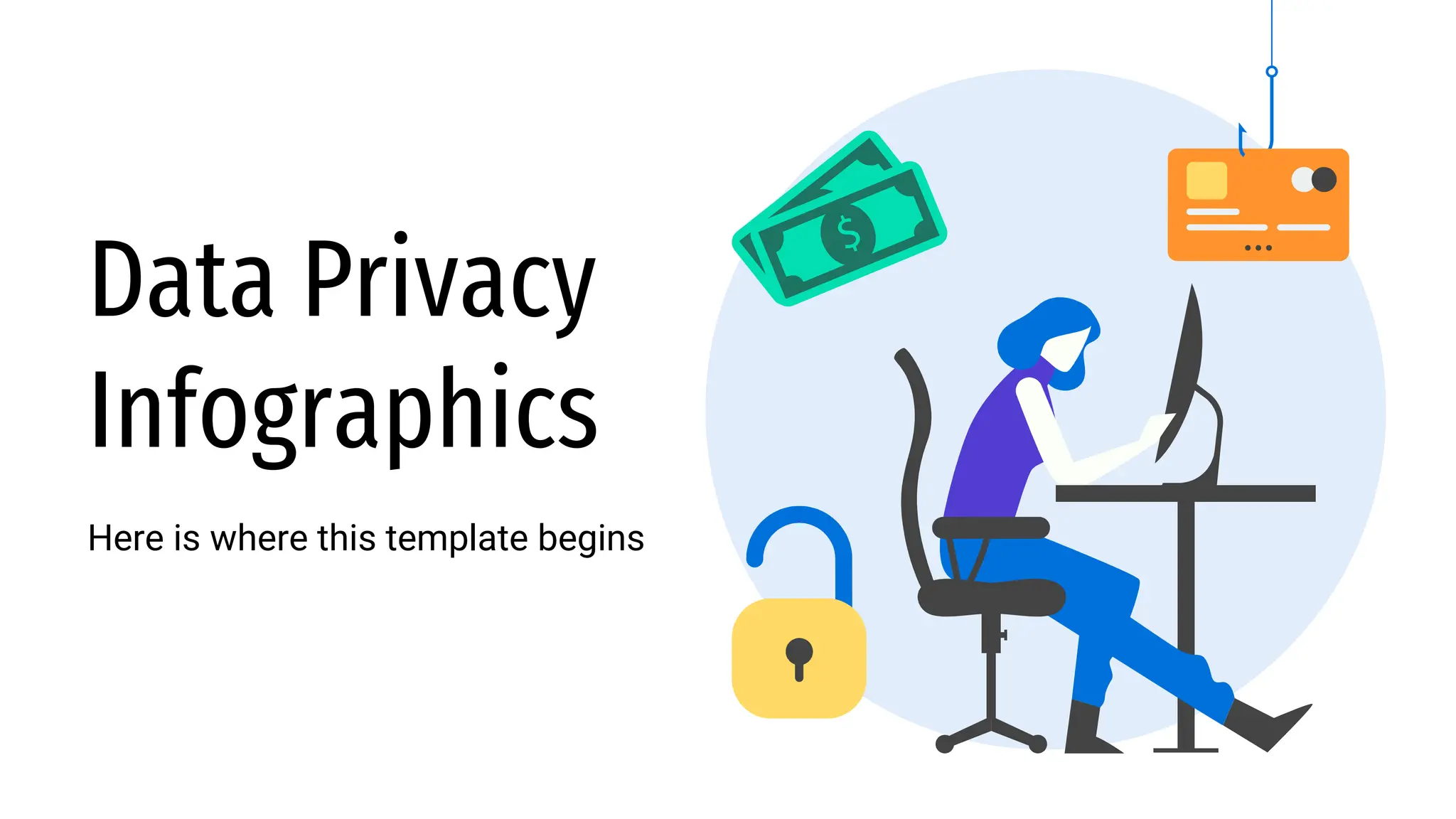 Data Privacy Infographics

Here is where this template begins

$