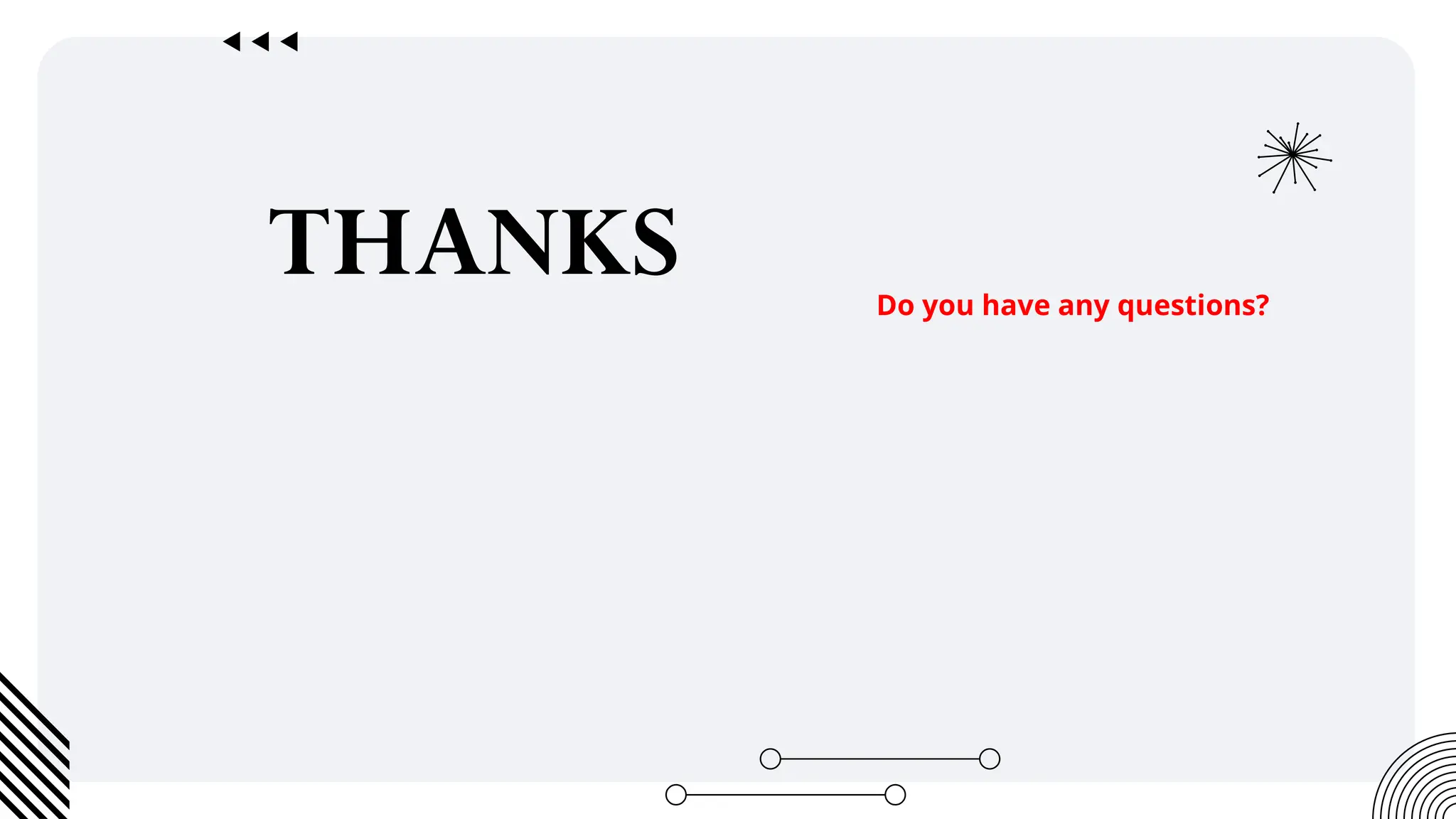 THANKS

Do you have any questions?