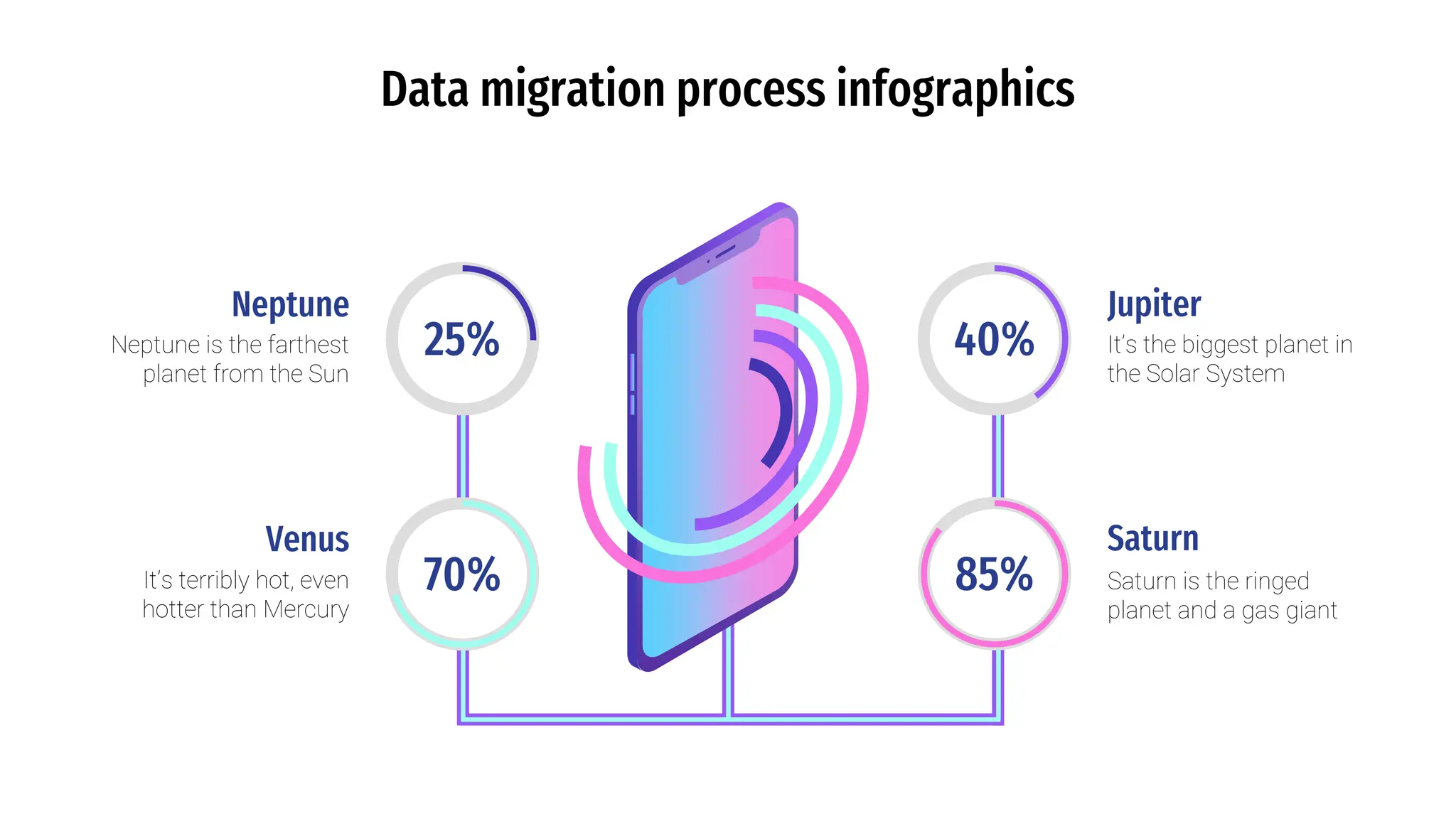 Data migration process infographics

Neptune
Neptune is the farthest planet from the Sun

25%

Venus
It's terribly hot, even hotter than Mercury

70%

40%

Jupiter
It's the biggest planet in the Solar System

85%

Saturn
Saturn is the ringed planet and a gas giant