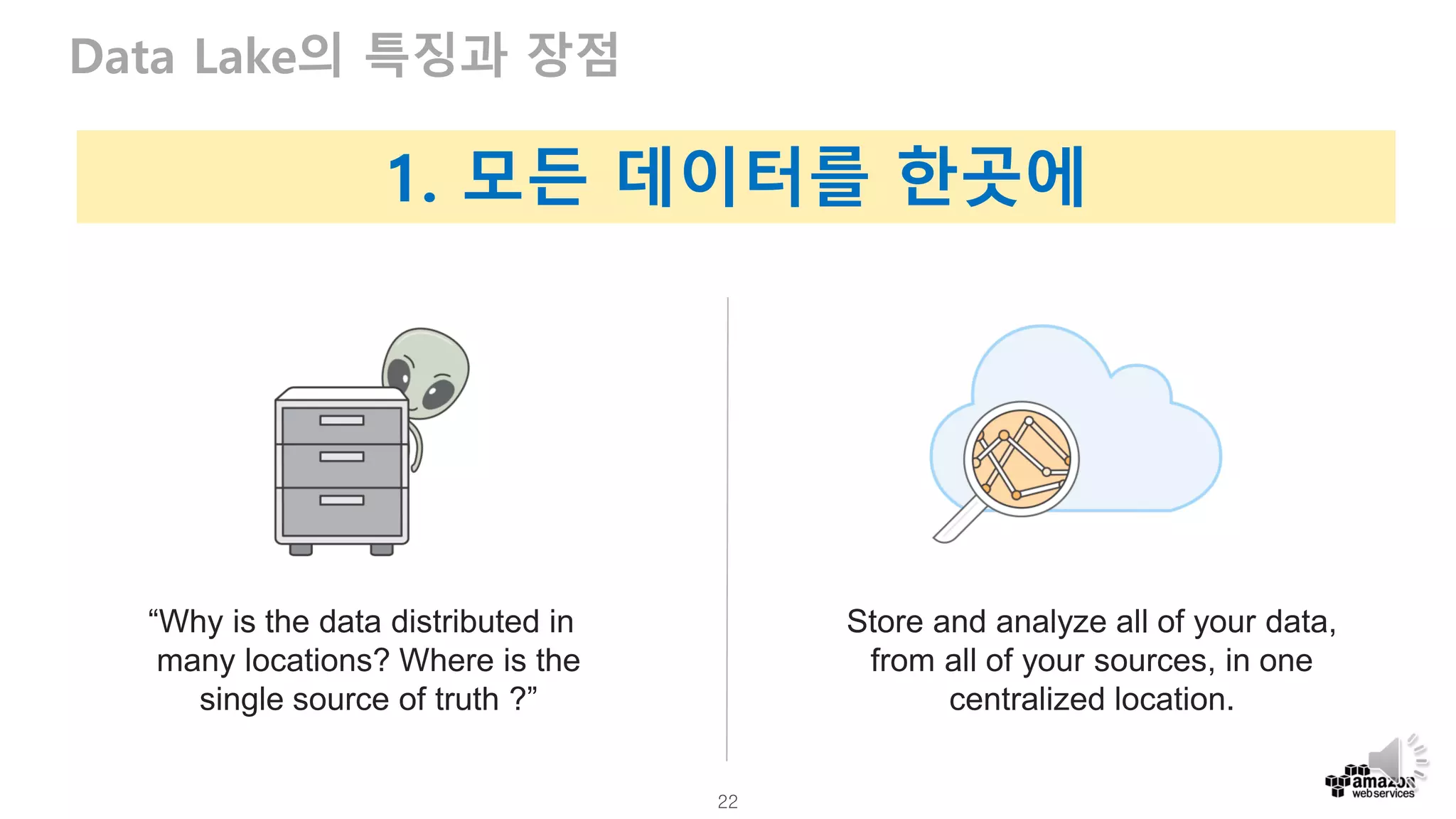 Data Lake의 특징과 장점

1. 모든 데이터를 한곳에

“Why is the data distributed in many locations? Where is the single source of truth ?”

Store and analyze all of your data, from all of your sources, in one centralized location.

22

amazon web services