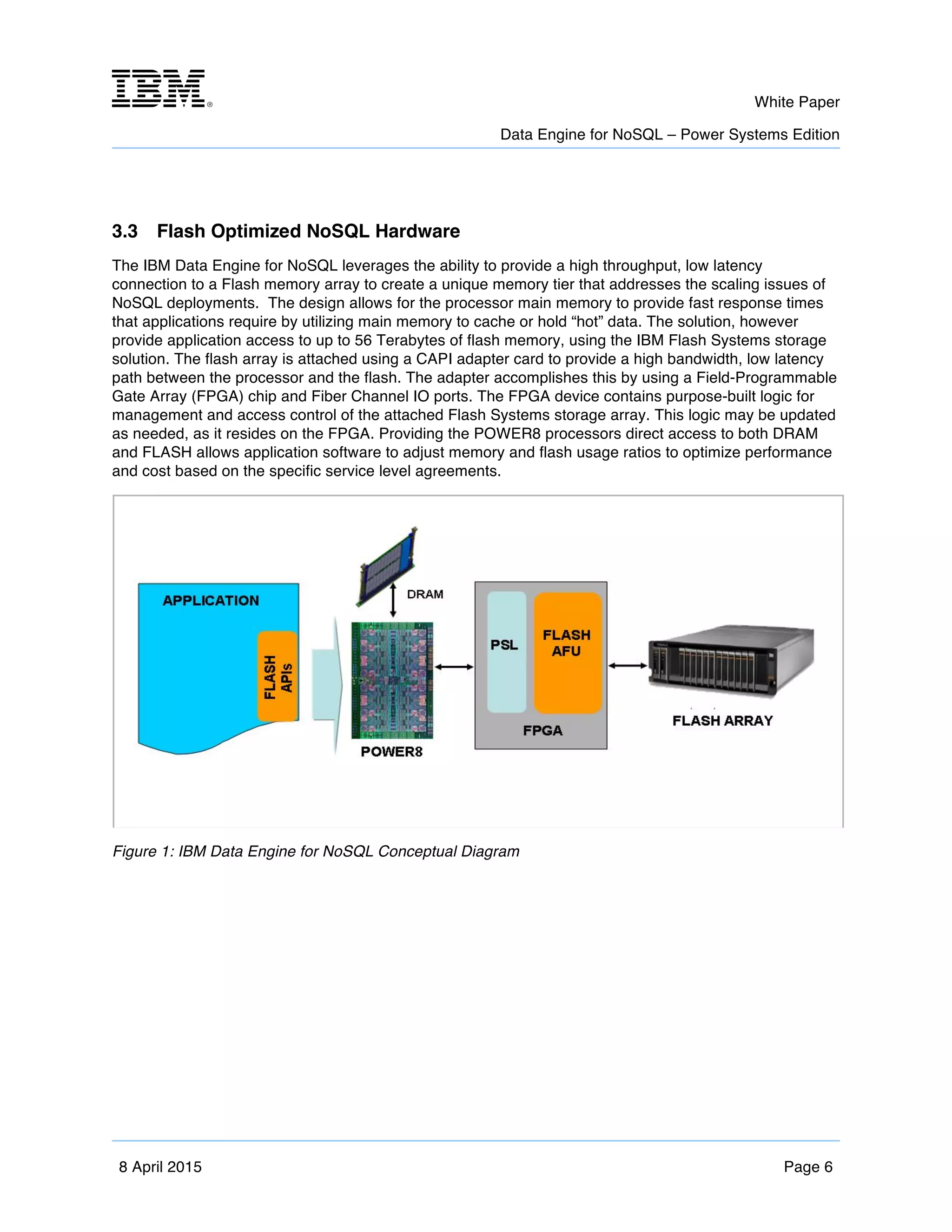 IBM®

White Paper

Data Engine for NoSQL – Power Systems Edition

3.3 Flash Optimized NoSQL Hardware

The IBM Data Engine for NoSQL leverages the ability to provide a high throughput, low latency connection to a Flash memory array to create a unique memory tier that addresses the scaling issues of NoSQL deployments. The design allows for the processor main memory to provide fast response times that applications require by utilizing main memory to cache or hold “hot” data. The solution, however provide application access to up to 56 Terabytes of flash memory, using the IBM Flash Systems storage solution. The flash array is attached using a CAPI adapter card to provide a high bandwidth, low latency path between the processor and the flash. The adapter accomplishes this by using a Field-Programmable Gate Array (FPGA) chip and Fiber Channel IO ports. The FPGA device contains purpose-built logic for management and access control of the attached Flash Systems storage array. This logic may be updated as needed, as it resides on the FPGA. Providing the POWER8 processors direct access to both DRAM and FLASH allows application software to adjust memory and flash usage ratios to optimize performance and cost based on the specific service level agreements.

APPLICATION
FLASH APIs
DRAM
POWER8
PSL
FLASH AFU
FPGA
FLASH ARRAY

Figure 1: IBM Data Engine for NoSQL Conceptual Diagram

8 April 2015

Page 6