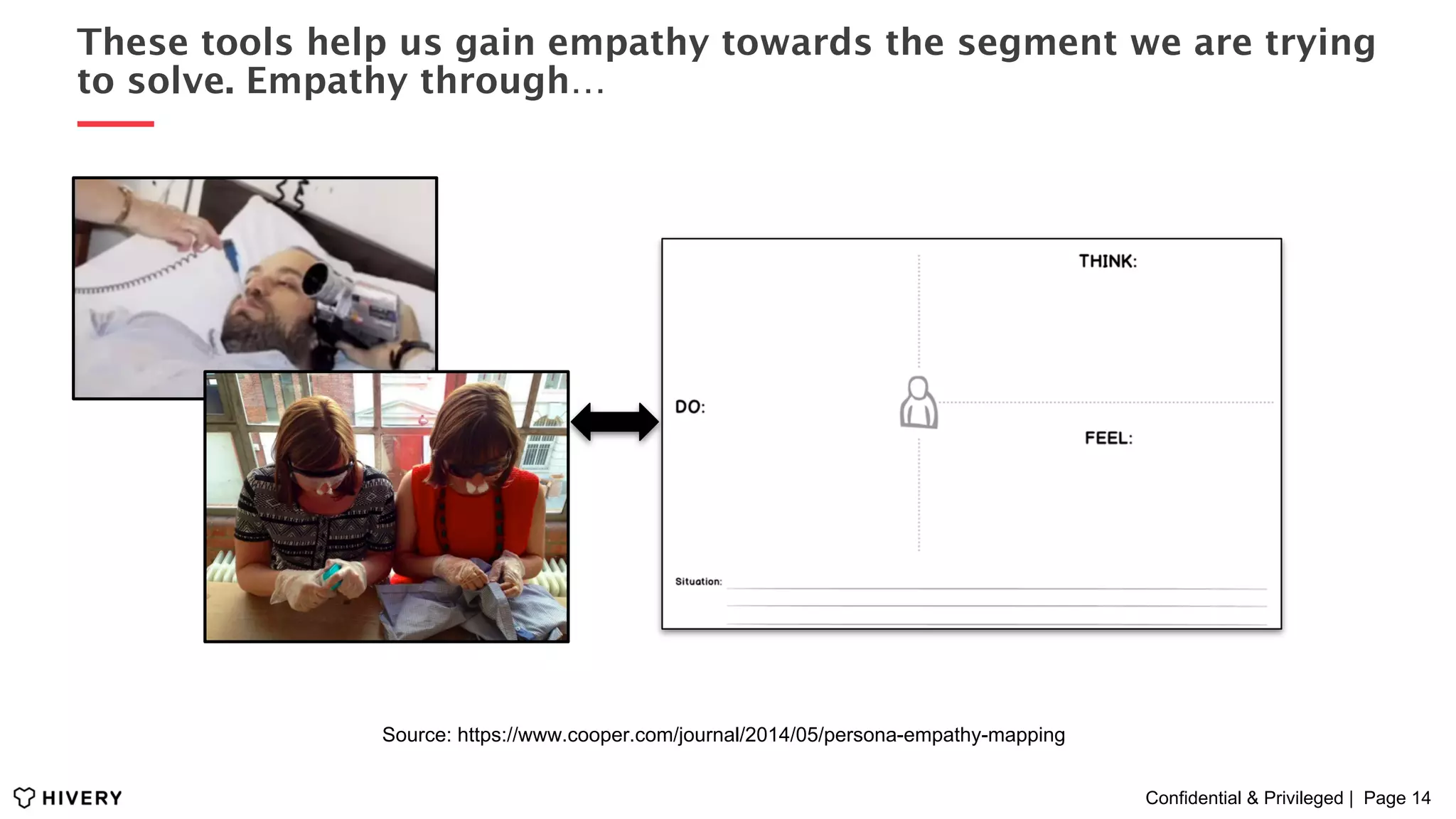 These tools help us gain empathy towards the segment we are trying to solve. Empathy through…

THINK:

DO:

FEEL:

Situation:

Source: https://www.cooper.com/journal/2014/05/persona-empathy-mapping

HIVERY

Confidential & Privileged | Page 14