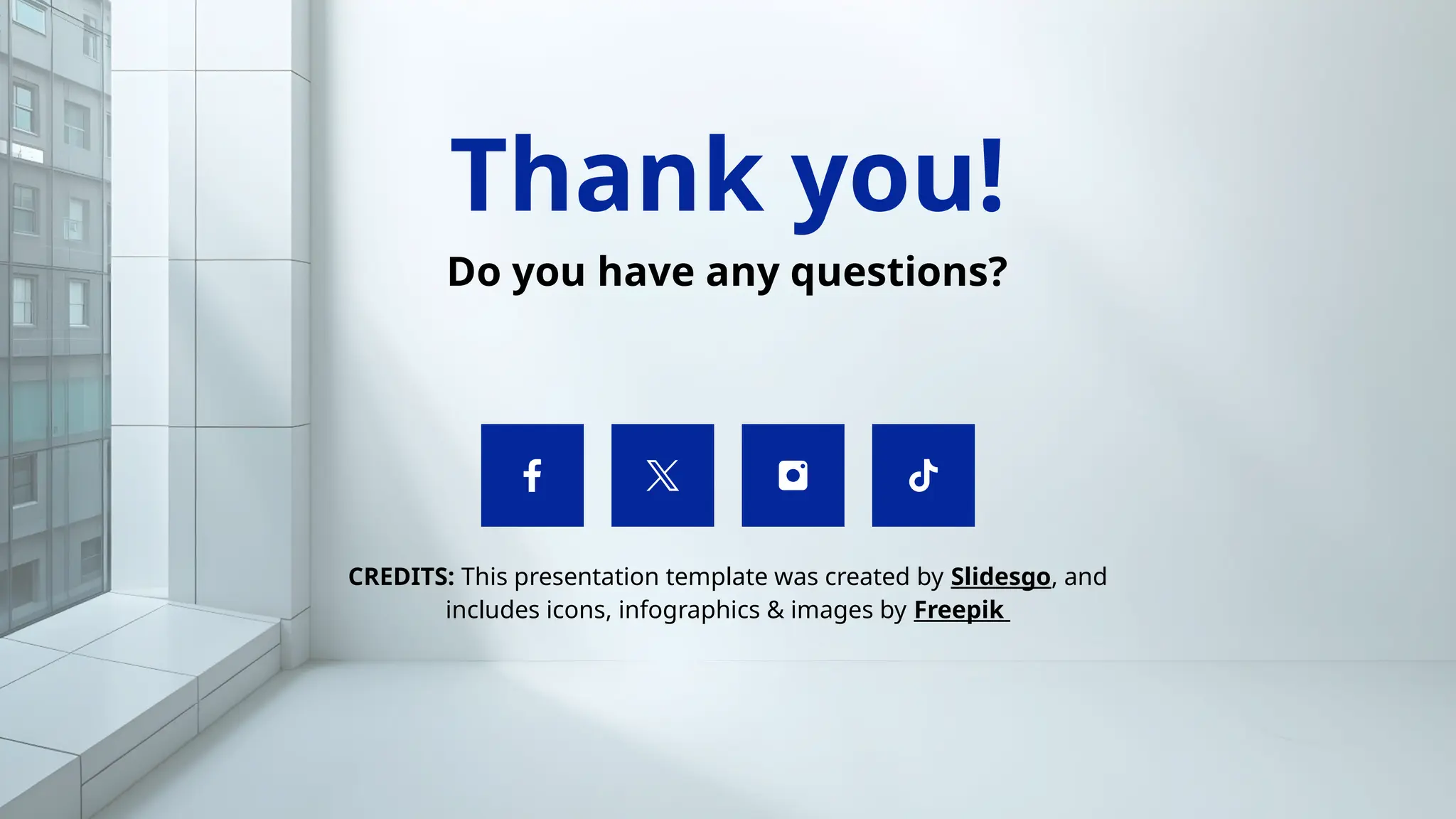 Thank you!

Do you have any questions?

CREDITS: This presentation template was created by Slidesgo, and includes icons, infographics & images by Freepik