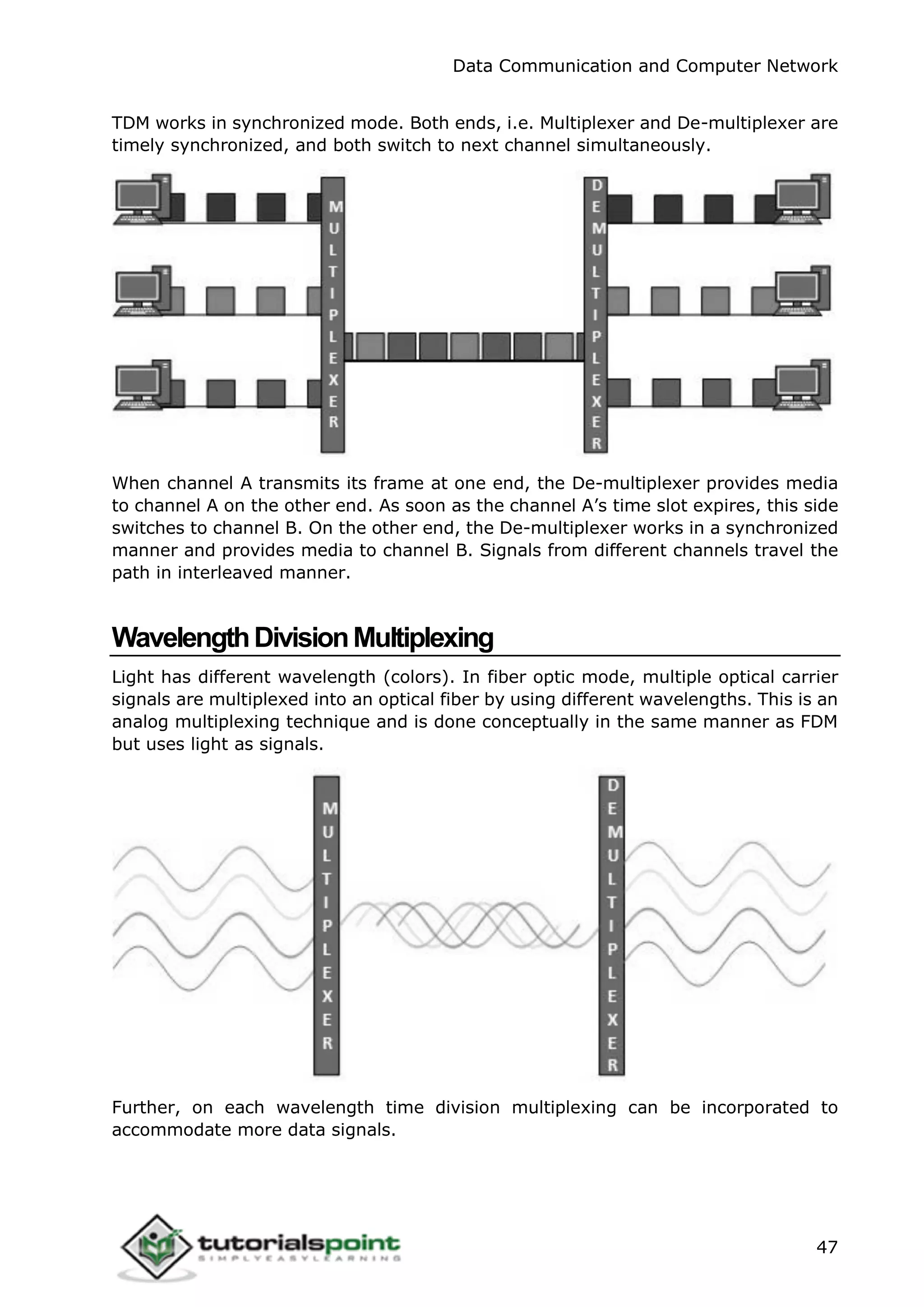 Data Communication and Computer Network

TDM works in synchronized mode. Both ends, i.e. Multiplexer and De-multiplexer are timely synchronized, and both switch to next channel simultaneously.

MULTIPLEXER

DEMULTIPLEXER

When channel A transmits its frame at one end, the De-multiplexer provides media to channel A on the other end. As soon as the channel A's time slot expires, this side switches to channel B. On the other end, the De-multiplexer works in a synchronized manner and provides media to channel B. Signals from different channels travel the path in interleaved manner.

Wavelength Division Multiplexing

Light has different wavelength (colors). In fiber optic mode, multiple optical carrier signals are multiplexed into an optical fiber by using different wavelengths. This is an analog multiplexing technique and is done conceptually in the same manner as FDM but uses light as signals.

MULTIPLEXER

DEMULTIPLEXER

Further, on each wavelength time division multiplexing can be incorporated to accommodate more data signals.

tutorialspoint
SIMPLYEASYLEARNING

47