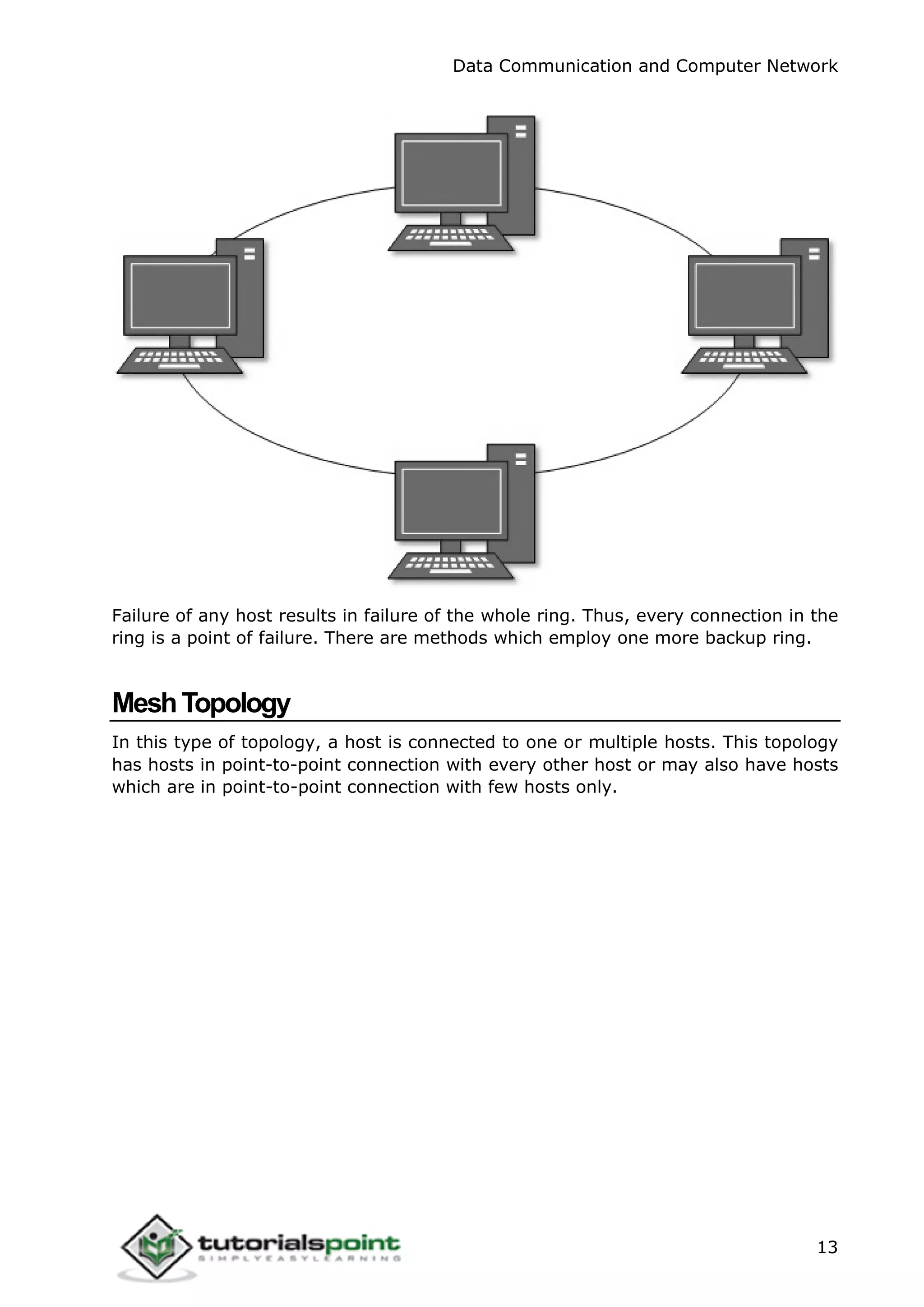 Data Communication and Computer Network

Failure of any host results in failure of the whole ring. Thus, every connection in the ring is a point of failure. There are methods which employ one more backup ring.

Mesh Topology

In this type of topology, a host is connected to one or multiple hosts. This topology has hosts in point-to-point connection with every other host or may also have hosts which are in point-to-point connection with few hosts only.

tutorialspoint
SIMPLYEASYLEARNING

13