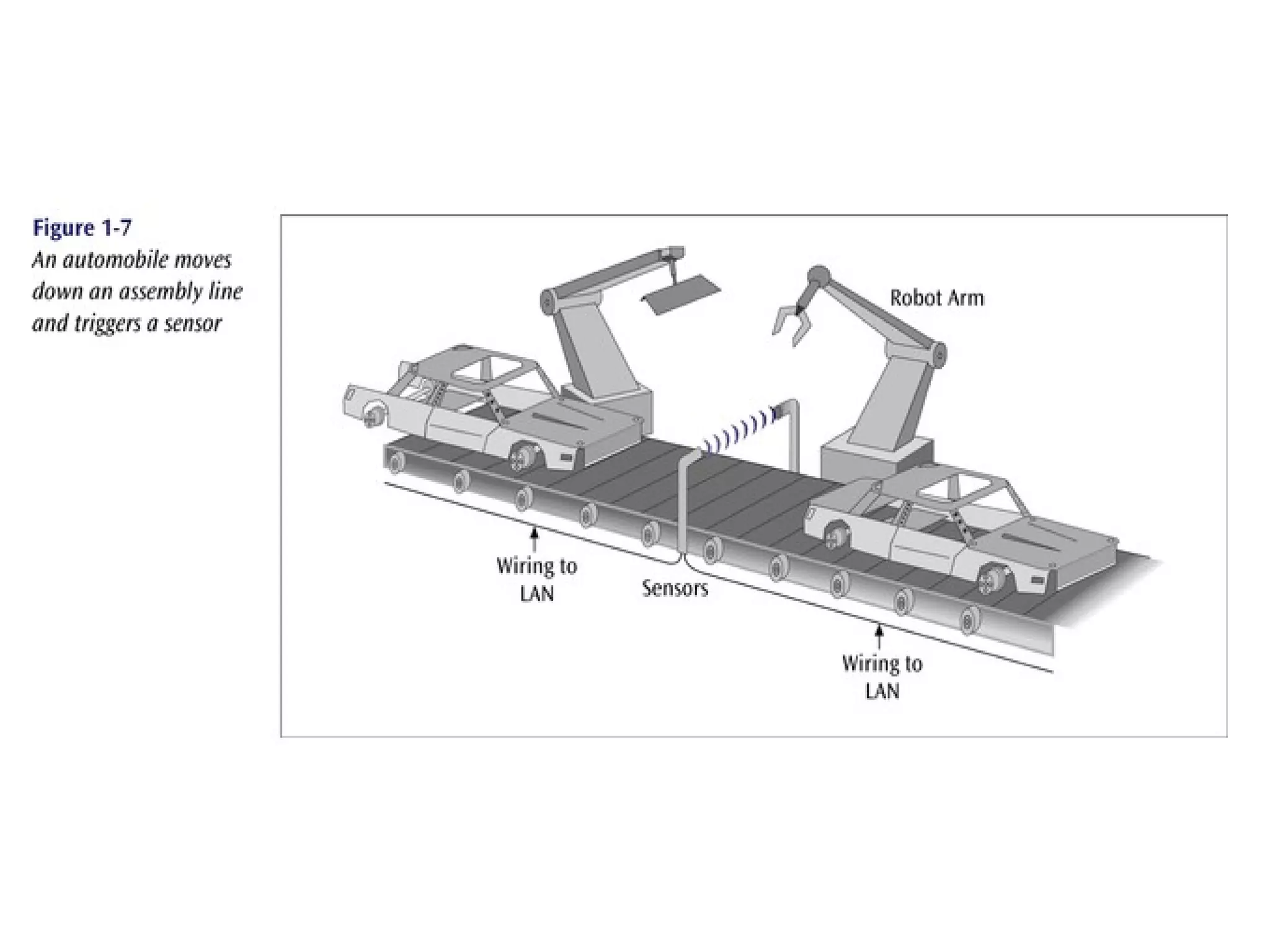 Figure 1-7
An automobile moves down an assembly line and triggers a sensor

Robot Arm

Wiring to LAN

Sensors

Wiring to LAN