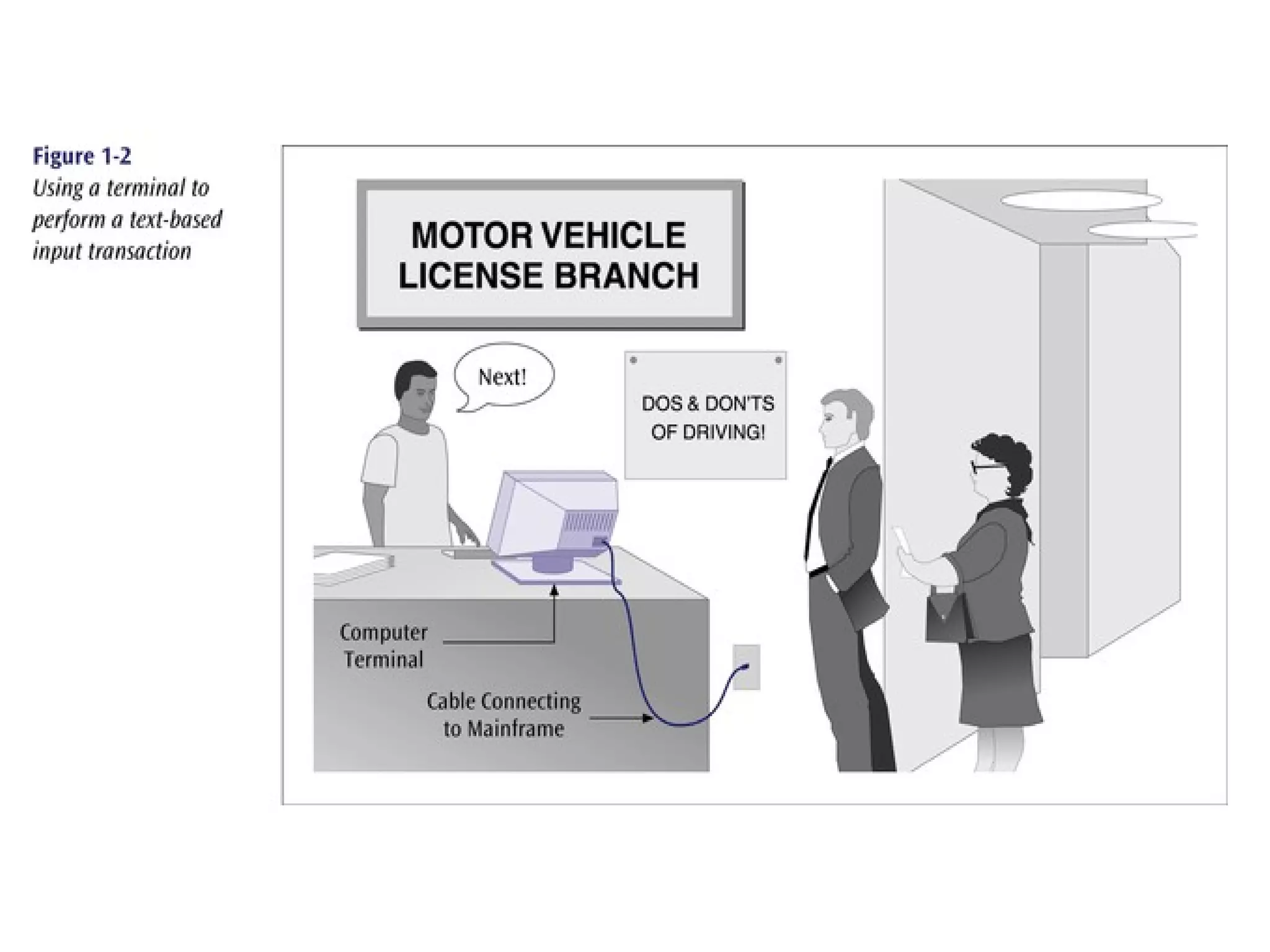 Figure 1-2
Using a terminal to perform a text-based input transaction

MOTOR VEHICLE LICENSE BRANCH

Next!

DOS & DON'TS OF DRIVING!

Computer Terminal

Cable Connecting to Mainframe