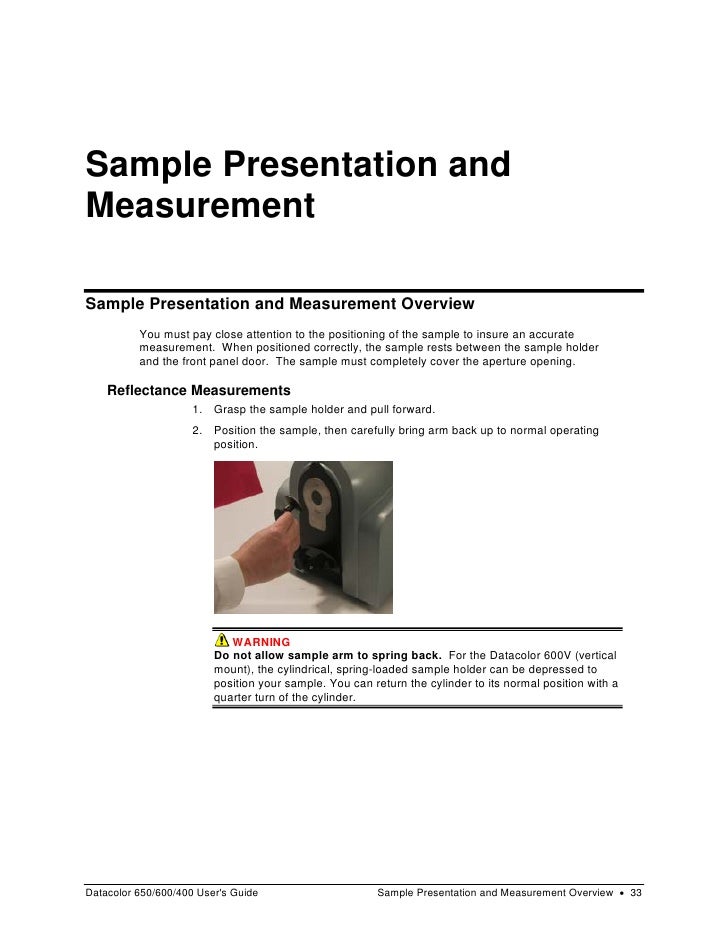 Sample Presentation and Measurement

Sample Presentation and Measurement Overview

You must pay close attention to the positioning of the sample to insure an accurate measurement. When positioned correctly, the sample rests between the sample holder and the front panel door. The sample must completely cover the aperture opening.

Reflectance Measurements

1. Grasp the sample holder and pull forward.

2. Position the sample, then carefully bring arm back up to normal operating position.

WARNING
Do not allow sample arm to spring back. For the Datacolor 600V (vertical mount), the cylindrical, spring-loaded sample holder can be depressed to position your sample. You can return the cylinder to its normal position with a quarter turn of the cylinder.

Datacolor 650/600/400 User's Guide Sample Presentation and Measurement Overview • 33