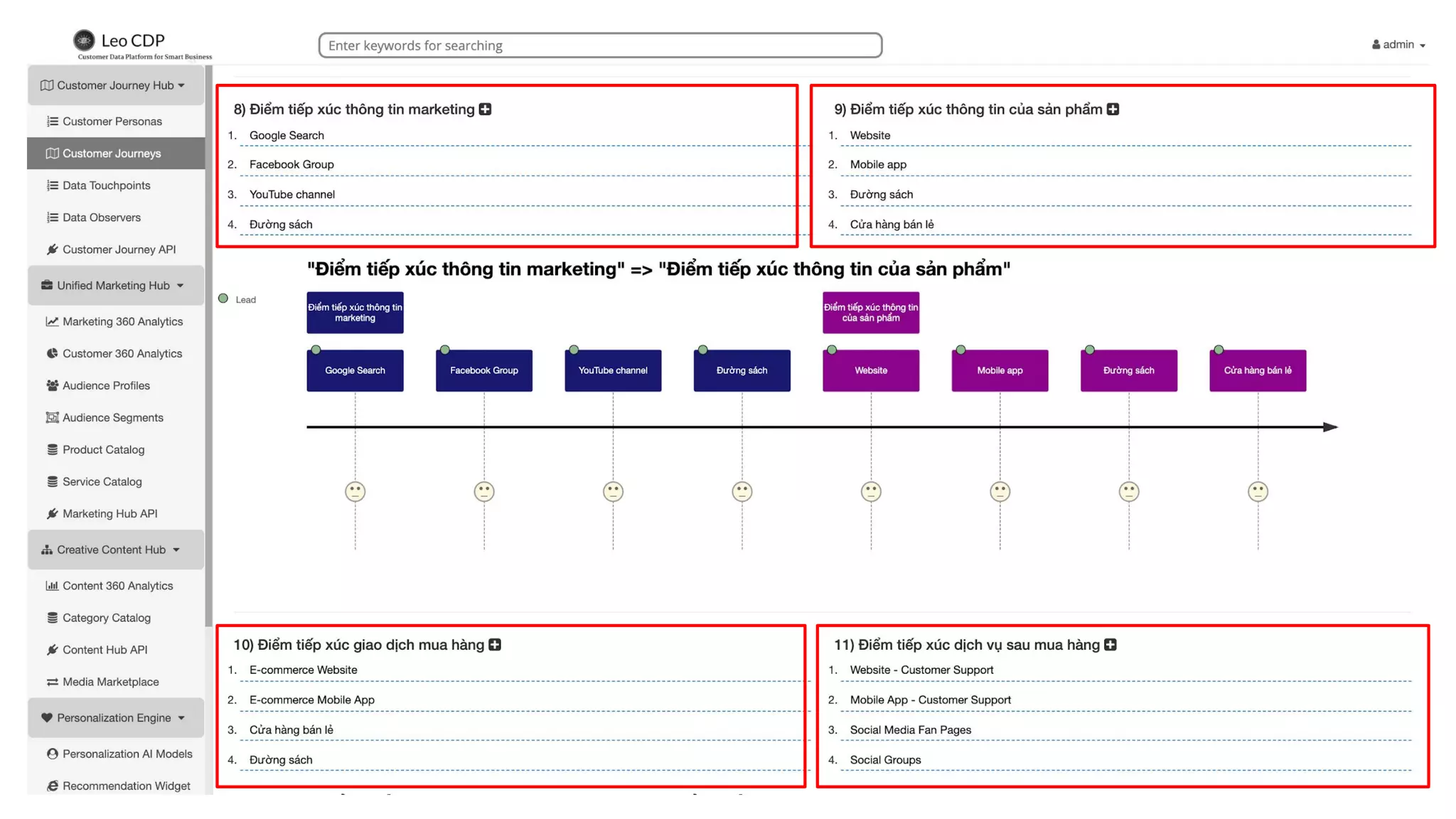 Leo CDP
Customer Data Platform for Smart Business

Enter keywords for searching

admin

Customer Journey Hub
Customer Personas
Customer Journeys
Data Touchpoints
Data Observers
Customer Journey API
Unified Marketing Hub
Marketing 360 Analytics
Customer 360 Analytics
Audience Profiles
Audience Segments
Product Catalog
Service Catalog
Marketing Hub API
Creative Content Hub
Content 360 Analytics
Category Catalog
Content Hub API
Media Marketplace
Personalization Engine
Personalization AI Models
Recommendation Widget

8) Điểm tiếp xúc thông tin marketing
1. Google Search
2. Facebook Group
3. YouTube channel
4. Đường sách

9) Điểm tiếp xúc thông tin của sản phẩm
1. Website
2. Mobile app
3. Đường sách
4. Cửa hàng bán lẻ

"Điểm tiếp xúc thông tin marketing" => "Điểm tiếp xúc thông tin của sản phẩm"

Lead

Điểm tiếp xúc thông tin marketing

Điểm tiếp xúc thông tin của sản phẩm

Google Search
Facebook Group
YouTube channel
Đường sách
Website
Mobile app
Đường sách
Cửa hàng bán lẻ

10) Điểm tiếp xúc giao dịch mua hàng
1. E-commerce Website
2. E-commerce Mobile App
3. Cửa hàng bán lẻ
4. Đường sách

11) Điểm tiếp xúc dịch vụ sau mua hàng
1. Website - Customer Support
2. Mobile App - Customer Support
3. Social Media Fan Pages
4. Social Groups