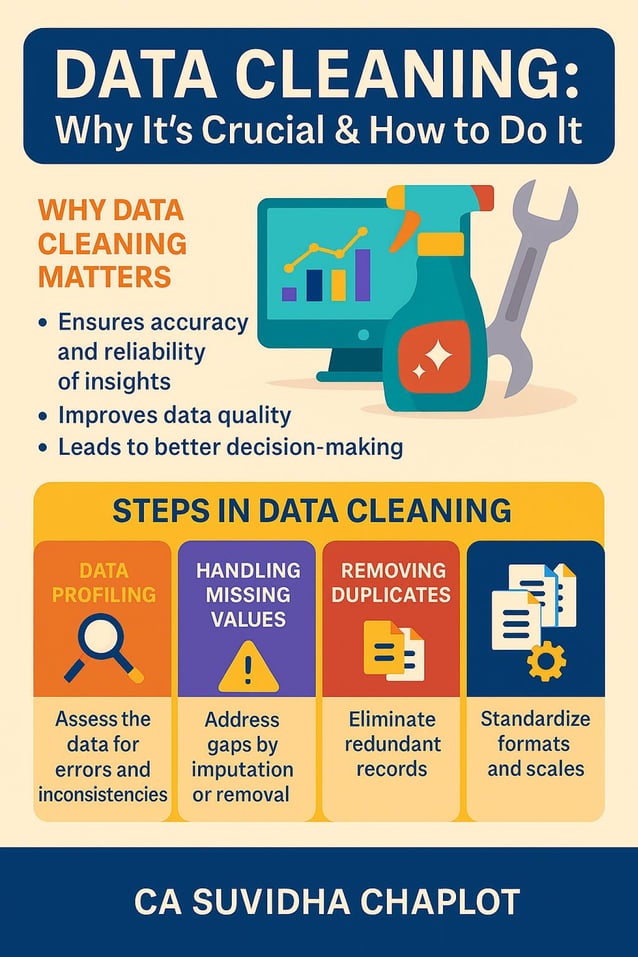 DATA CLEANING:
Why It's Crucial & How to Do It

WHY DATA CLEANING MATTERS

• Ensures accuracy and reliability of insights
• Improves data quality
• Leads to better decision-making

STEPS IN DATA CLEANING

DATA PROFILING
Assess the data for errors and inconsistencies

HANDLING MISSING VALUES
Address gaps by imputation or removal

REMOVING DUPLICATES
Eliminate redundant records

Standardize formats and scales

CA SUVIDHA CHAPLOT