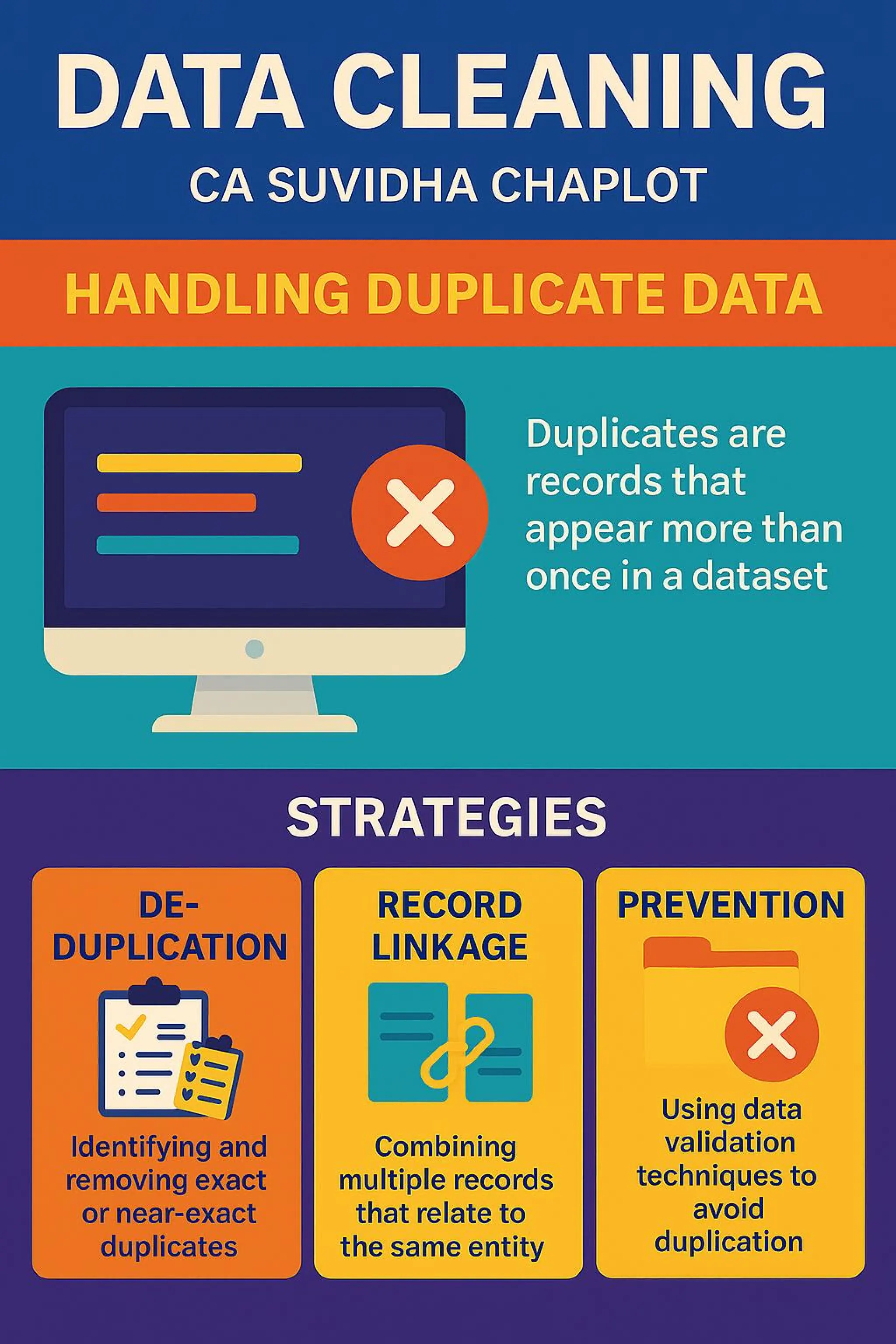 DATA CLEANING

CA SUVIDHA CHAPLOT

HANDLING DUPLICATE DATA

Duplicates are records that appear more than once in a dataset

STRATEGIES

DE-DUPLICATION

Identifying and removing exact or near-exact duplicates

RECORD LINKAGE

Combining multiple records that relate to the same entity

PREVENTION

Using data validation techniques to avoid duplication