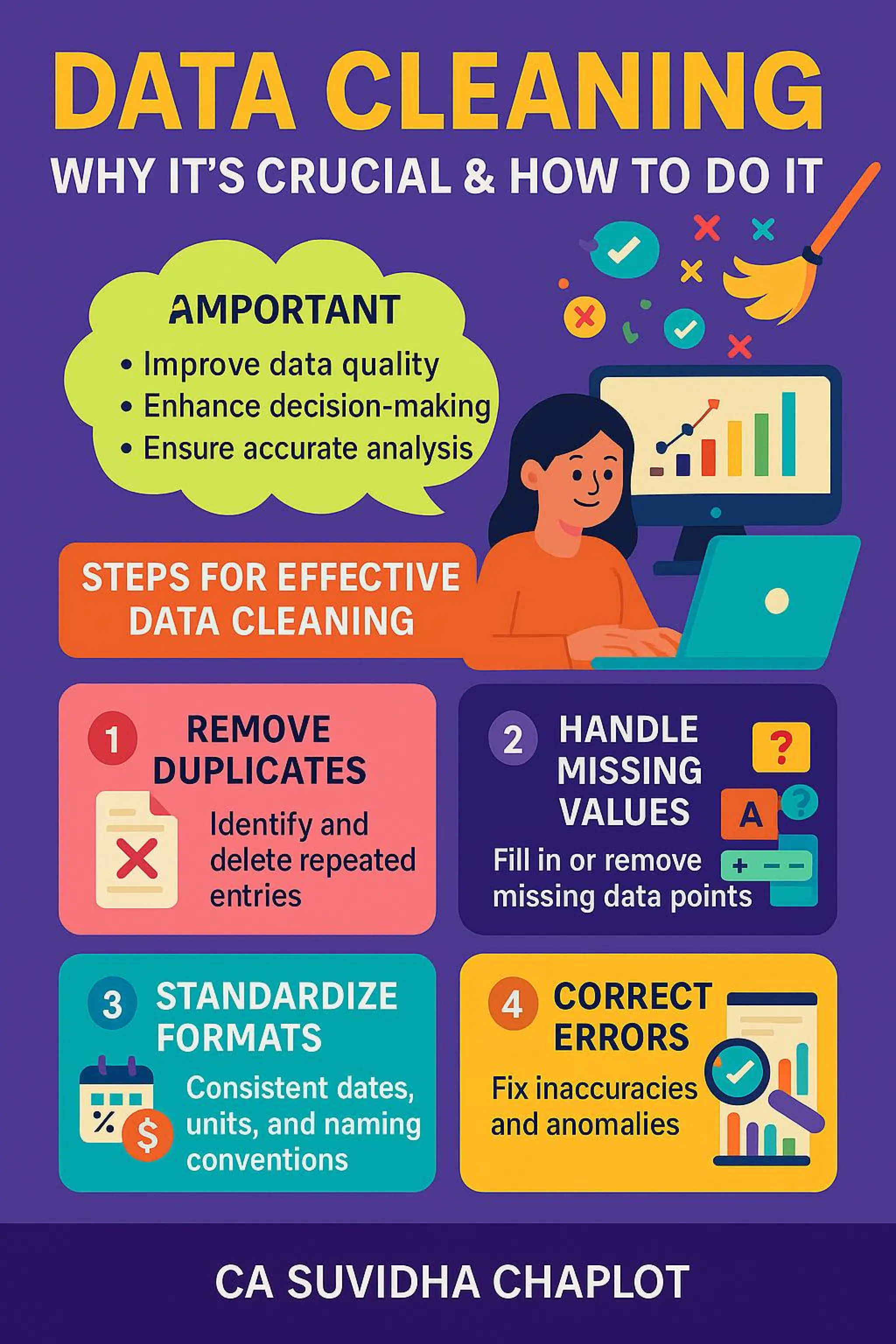 DATA CLEANING

WHY IT'S CRUCIAL & HOW TO DO IT

AMPORTANT

• Improve data quality
• Enhance decision-making
• Ensure accurate analysis

STEPS FOR EFFECTIVE DATA CLEANING

1 REMOVE DUPLICATES

Identify and delete repeated entries

2 HANDLE MISSING VALUES

Fill in or remove missing data points

?

A

?

+ − −

3 STANDARDIZE FORMATS

Consistent dates, units, and naming conventions

%

$

4 CORRECT ERRORS

Fix inaccuracies and anomalies

CA SUVIDHA CHAPLOT