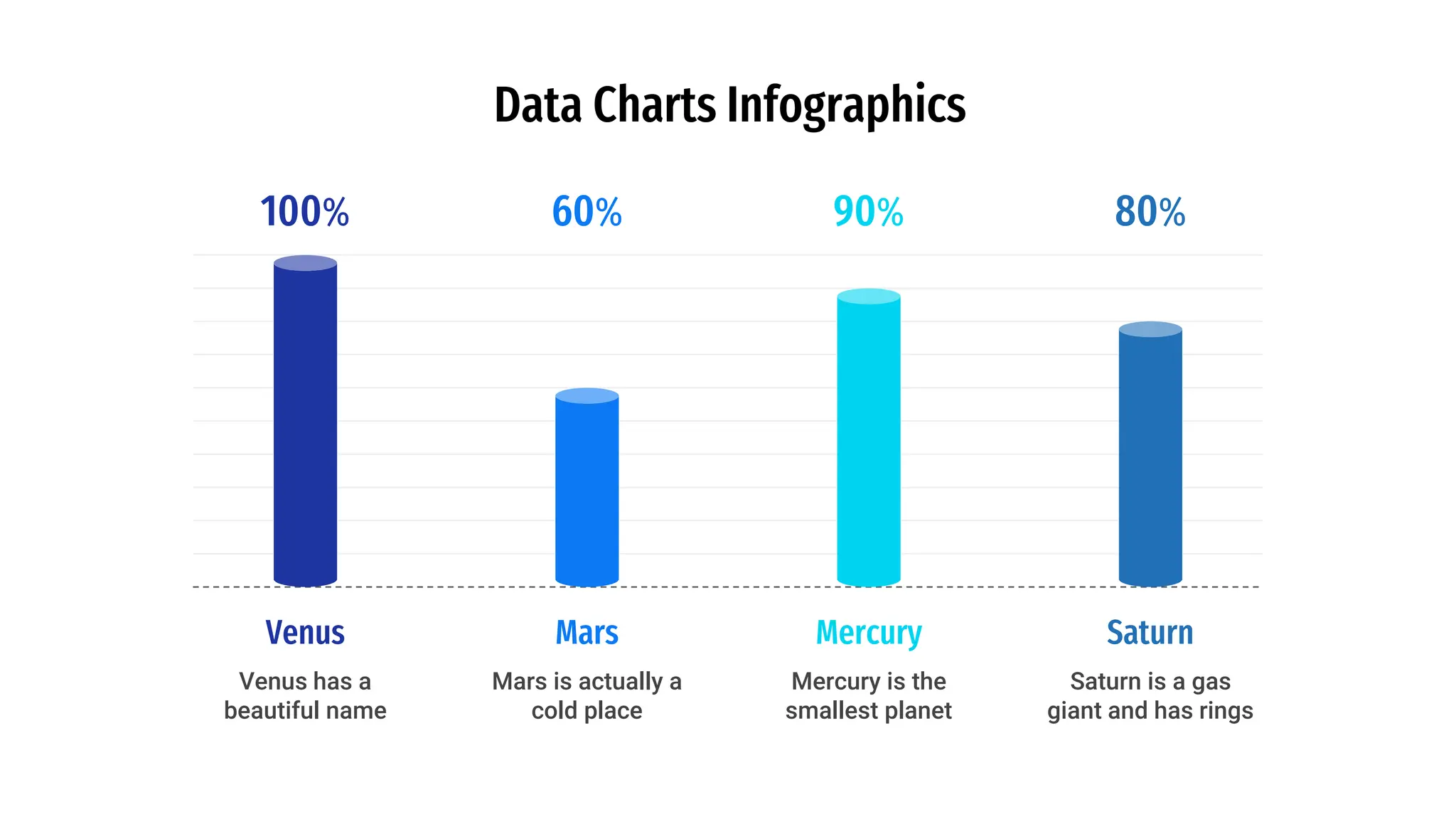 Data Charts Infographics

100%

60%

90%

80%

Venus

Venus has a beautiful name

Mars

Mars is actually a cold place

Mercury

Mercury is the smallest planet

Saturn

Saturn is a gas giant and has rings