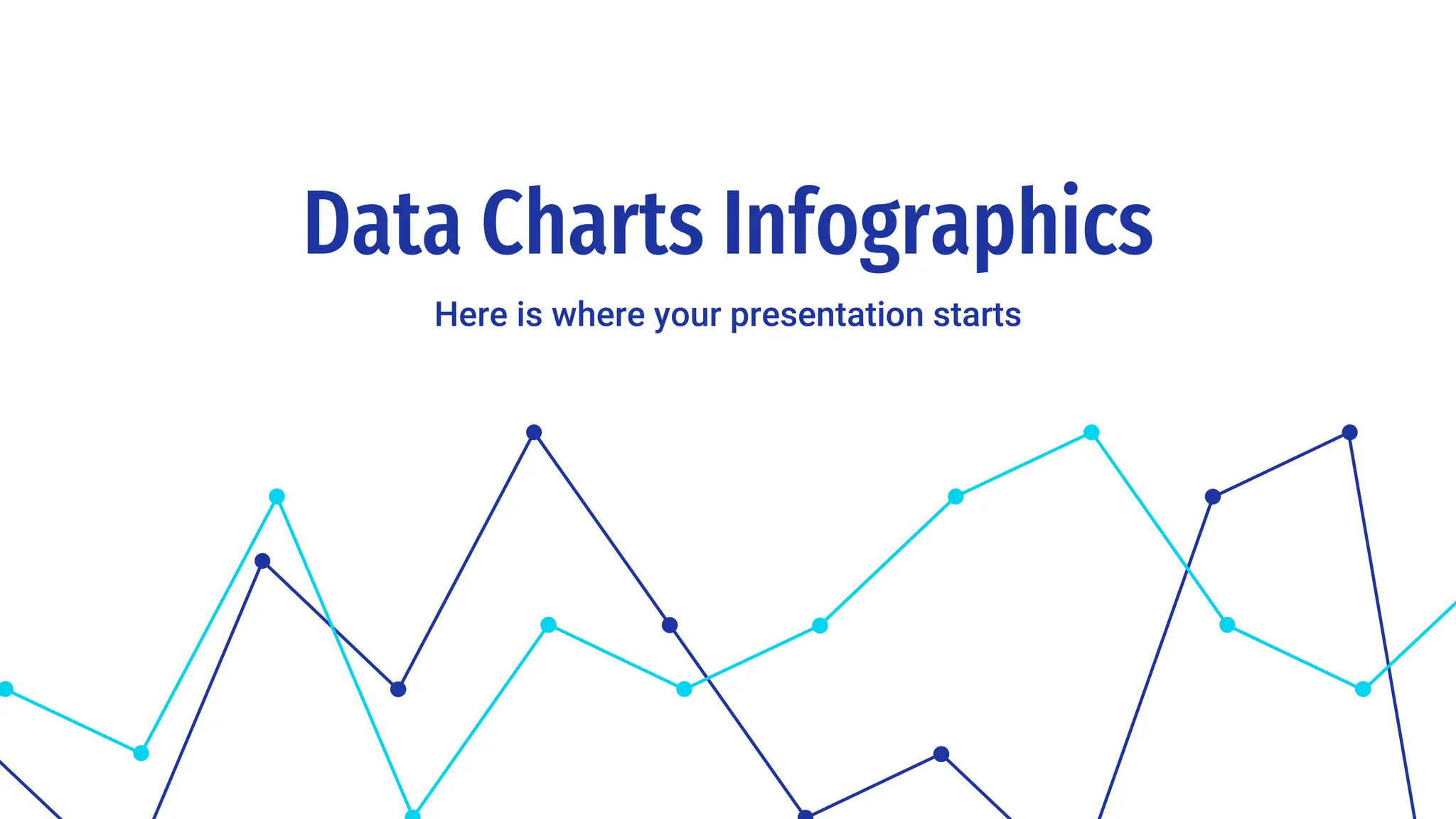 Data Charts Infographics

Here is where your presentation starts