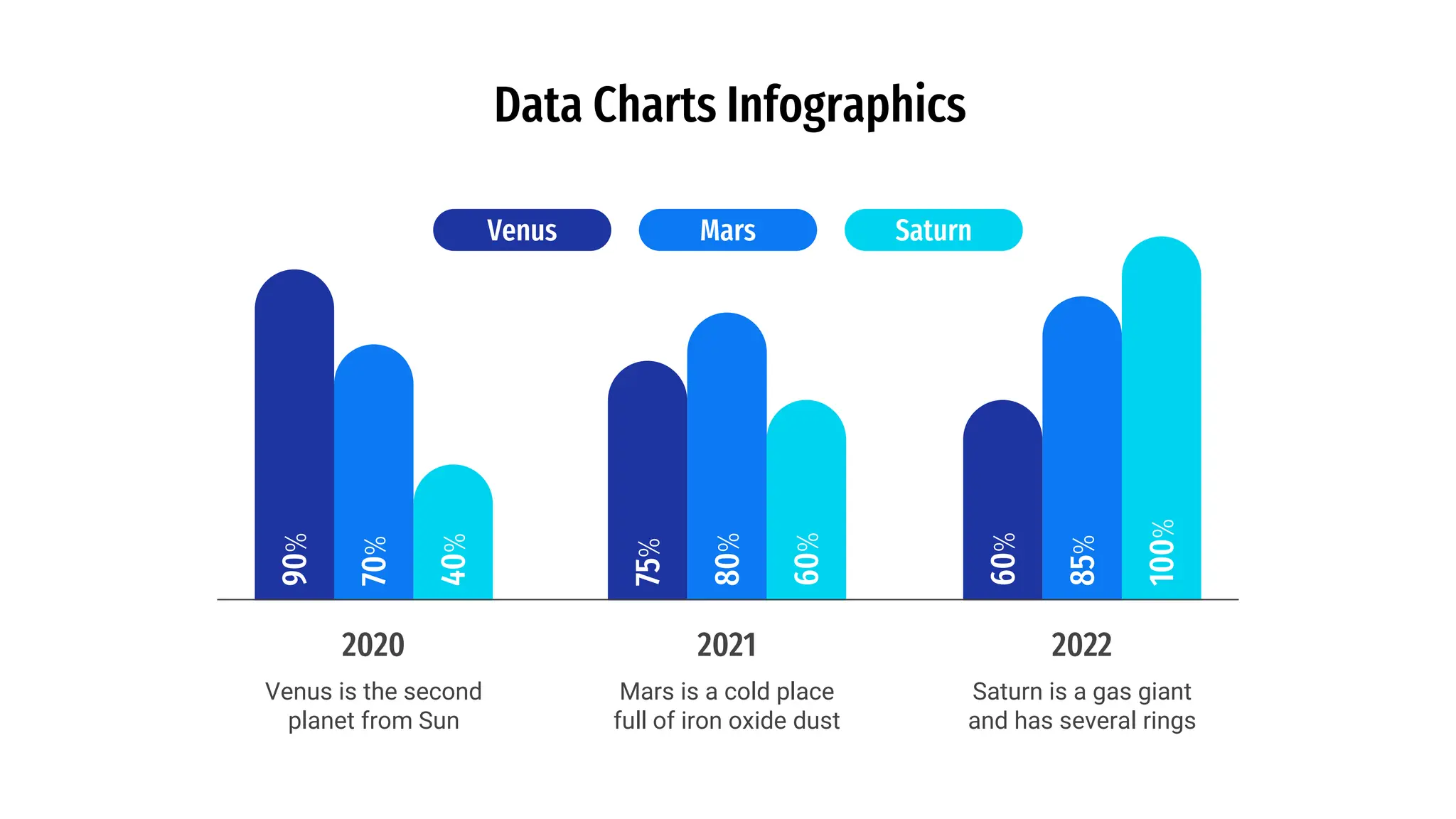 Data Charts Infographics

Venus Mars Saturn

90% 70% 40%

75% 80% 60%

60% 85% 100%

2020

Venus is the second planet from Sun

2021

Mars is a cold place full of iron oxide dust

2022

Saturn is a gas giant and has several rings