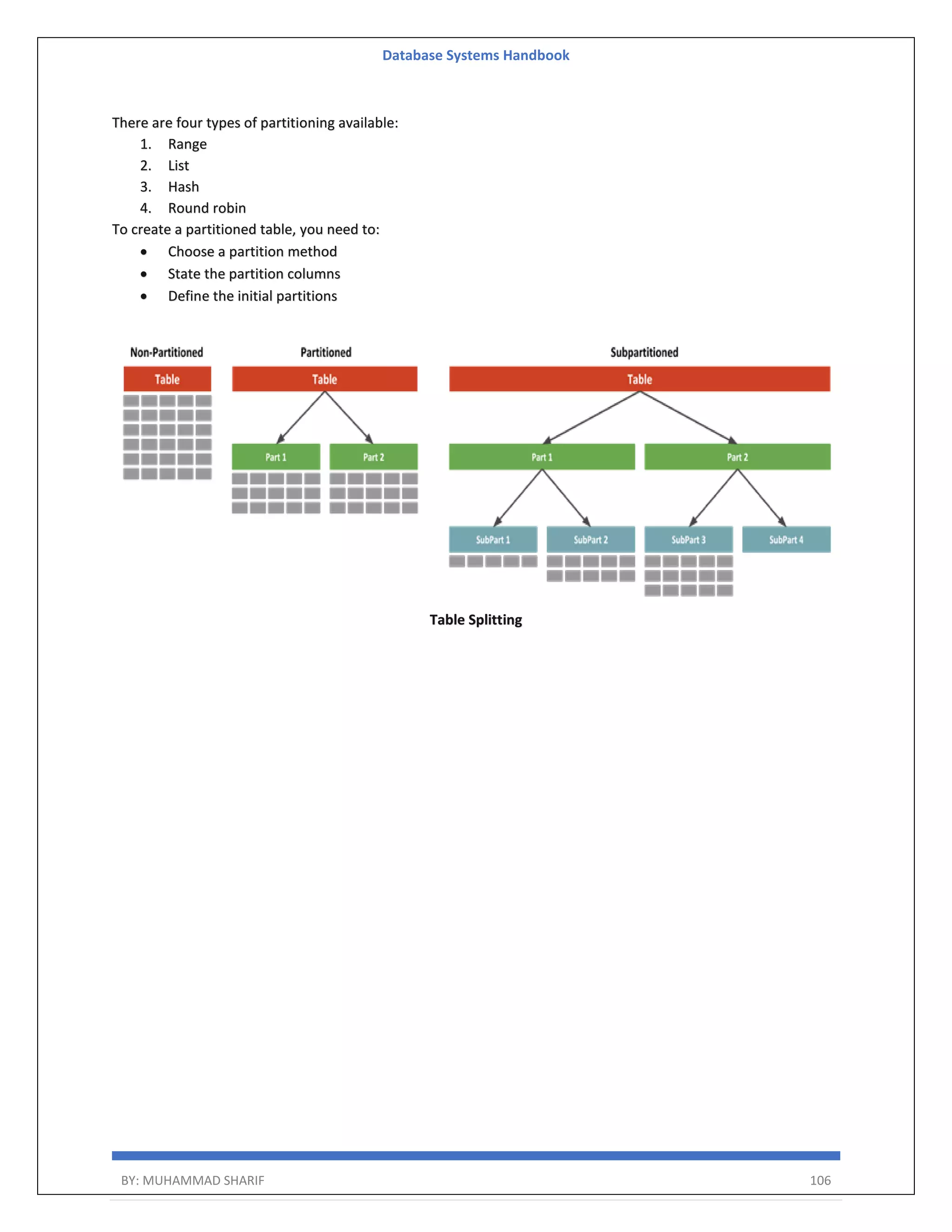 Database Systems Handbook

There are four types of partitioning available:
1. Range
2. List
3. Hash
4. Round robin
To create a partitioned table, you need to:
• Choose a partition method
• State the partition columns
• Define the initial partitions

Non-Partitioned
Table

Partitioned
Table
Part 1
Part 2

Subpartitioned
Table
Part 1
Part 2
SubPart 1
SubPart 2
SubPart 3
SubPart 4

Table Splitting

BY: MUHAMMAD SHARIF 106