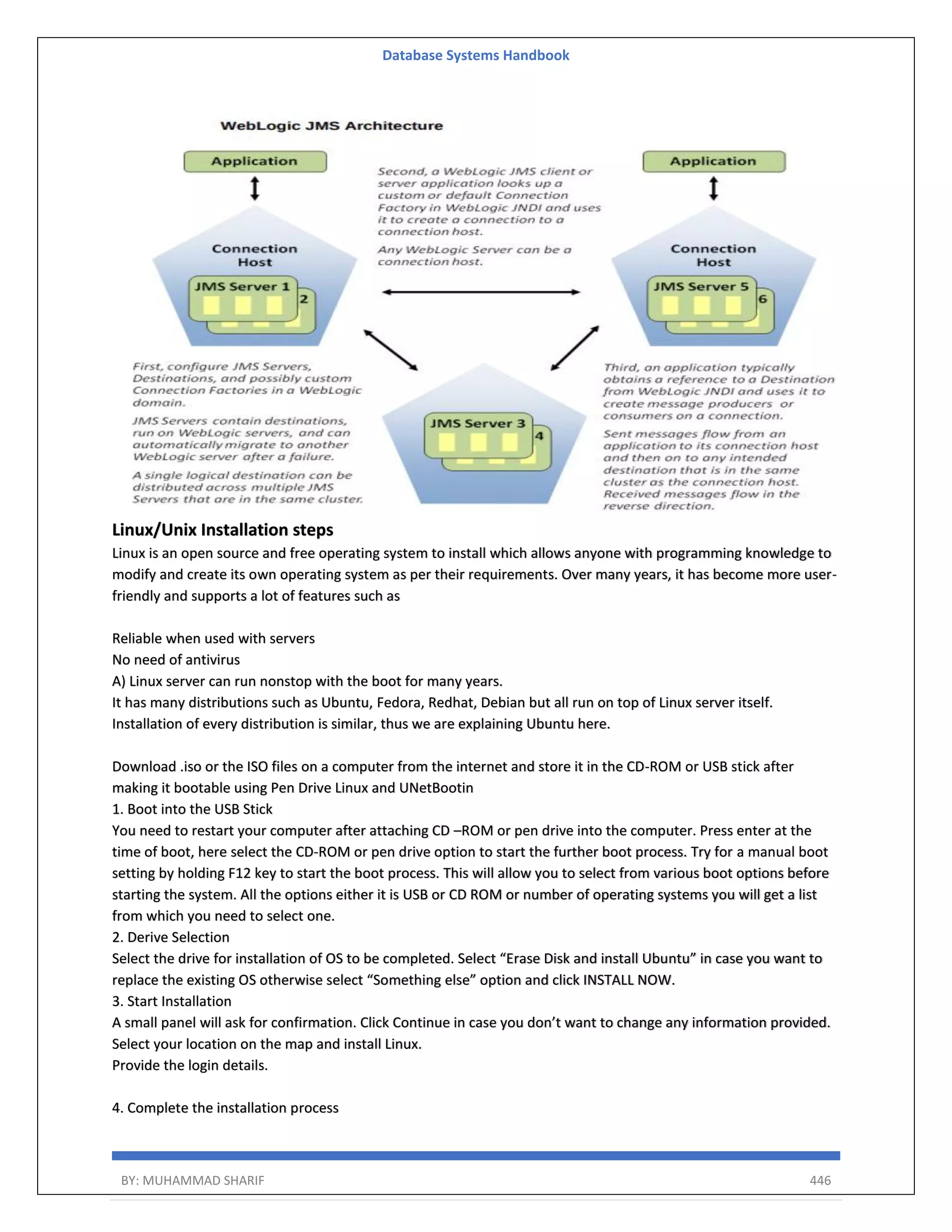 Database Systems Handbook

WebLogic JMS Architecture

Application

Connection Host

JMS Server 1

2

Second, a WebLogic JMS client or server application looks up a custom or default Connection Factory in WebLogic JNDI and uses it to create a connection to a connection host.

Any WebLogic Server can be a connection host.

Application

Connection Host

JMS Server 5

6

First, configure JMS Servers, Destinations, and possibly custom Connection Factories in a WebLogic domain.

JMS Servers contain destinations, run on WebLogic servers, and can automatically migrate to another WebLogic server after a failure.

A single logical destination can be distributed across multiple JMS Servers that are in the same cluster.

JMS Server 3

4

Third, an application typically obtains a reference to a Destination from WebLogic JNDI and uses it to create message producers or consumers on a connection.

Sent messages flow from an application to its connection host and then on to any intended destination that is in the same cluster as the connection host. Received messages flow in the reverse direction.

Linux/Unix Installation steps

Linux is an open source and free operating system to install which allows anyone with programming knowledge to modify and create its own operating system as per their requirements. Over many years, it has become more user-friendly and supports a lot of features such as

Reliable when used with servers
No need of antivirus
A) Linux server can run nonstop with the boot for many years.
It has many distributions such as Ubuntu, Fedora, Redhat, Debian but all run on top of Linux server itself.
Installation of every distribution is similar, thus we are explaining Ubuntu here.

Download .iso or the ISO files on a computer from the internet and store it in the CD-ROM or USB stick after making it bootable using Pen Drive Linux and UNetBootin
1. Boot into the USB Stick
You need to restart your computer after attaching CD –ROM or pen drive into the computer. Press enter at the time of boot, here select the CD-ROM or pen drive option to start the further boot process. Try for a manual boot setting by holding F12 key to start the boot process. This will allow you to select from various boot options before starting the system. All the options either it is USB or CD ROM or number of operating systems you will get a list from which you need to select one.
2. Derive Selection
Select the drive for installation of OS to be completed. Select “Erase Disk and install Ubuntu” in case you want to replace the existing OS otherwise select “Something else” option and click INSTALL NOW.
3. Start Installation
A small panel will ask for confirmation. Click Continue in case you don’t want to change any information provided.
Select your location on the map and install Linux.
Provide the login details.

4. Complete the installation process

BY: MUHAMMAD SHARIF 446