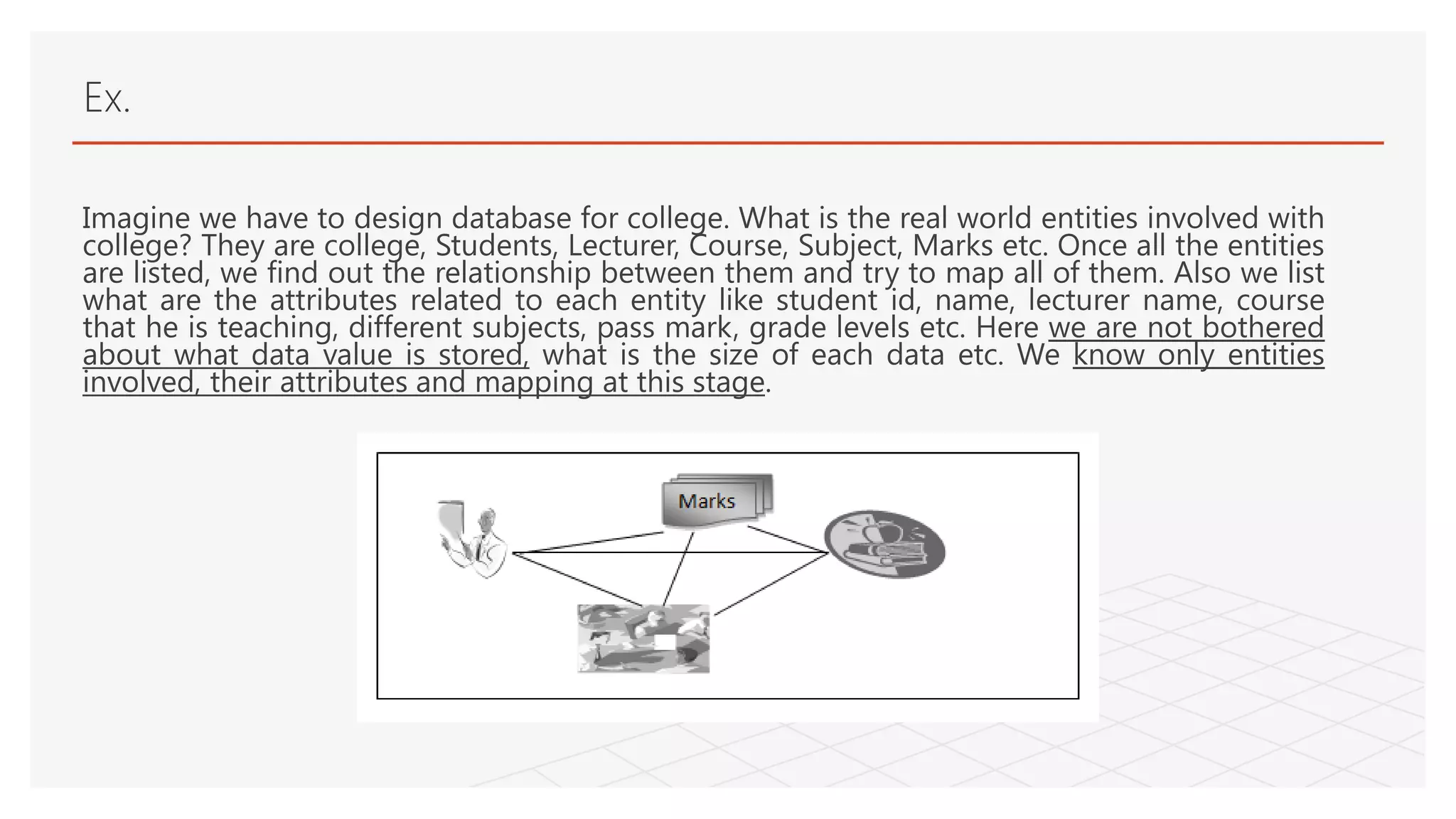 Ex.

Imagine we have to design database for college. What is the real world entities involved with college? They are college, Students, Lecturer, Course, Subject, Marks etc. Once all the entities are listed, we find out the relationship between them and try to map all of them. Also we list what are the attributes related to each entity like student id, name, lecturer name, course that he is teaching, different subjects, pass mark, grade levels etc. Here we are not bothered about what data value is stored, what is the size of each data etc. We know only entities involved, their attributes and mapping at this stage.

Marks