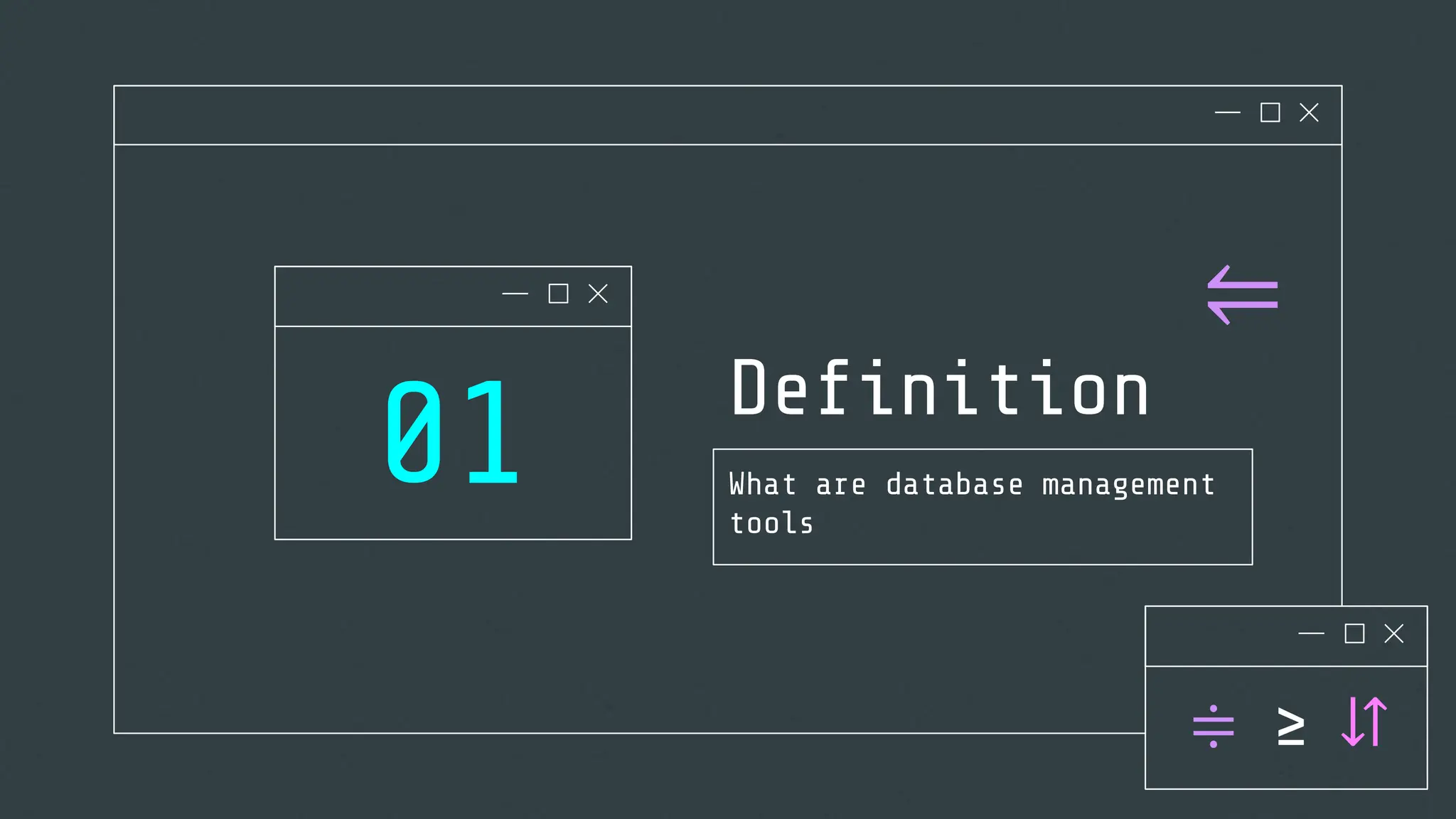 01

Definition

What are database management tools