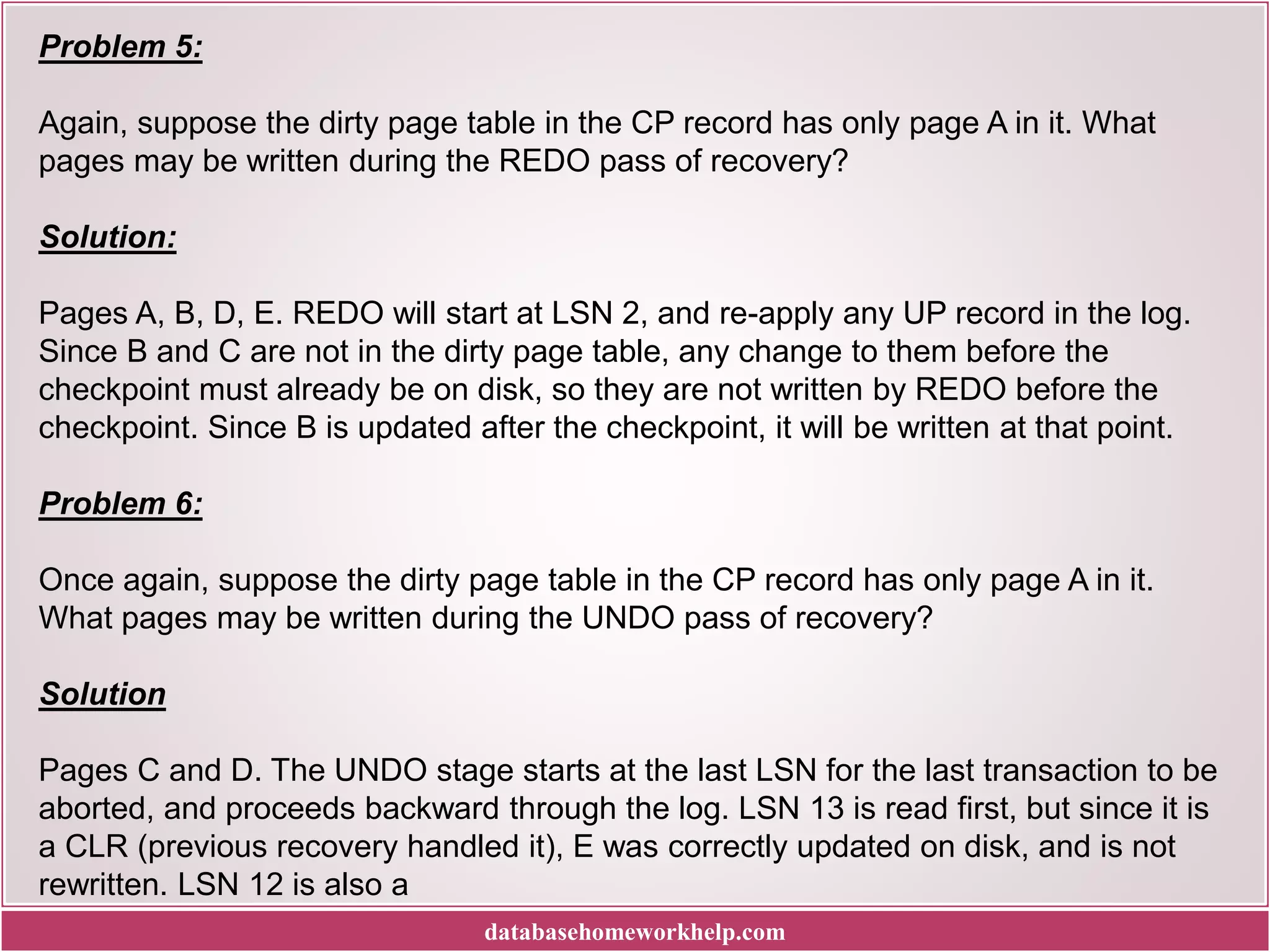 Problem 5:

Again, suppose the dirty page table in the CP record has only page A in it. What pages may be written during the REDO pass of recovery?

Solution:

Pages A, B, D, E. REDO will start at LSN 2, and re-apply any UP record in the log. Since B and C are not in the dirty page table, any change to them before the checkpoint must already be on disk, so they are not written by REDO before the checkpoint. Since B is updated after the checkpoint, it will be written at that point.

Problem 6:

Once again, suppose the dirty page table in the CP record has only page A in it. What pages may be written during the UNDO pass of recovery?

Solution

Pages C and D. The UNDO stage starts at the last LSN for the last transaction to be aborted, and proceeds backward through the log. LSN 13 is read first, but since it is a CLR (previous recovery handled it), E was correctly updated on disk, and is not rewritten. LSN 12 is also a

databasehomeworkhelp.com