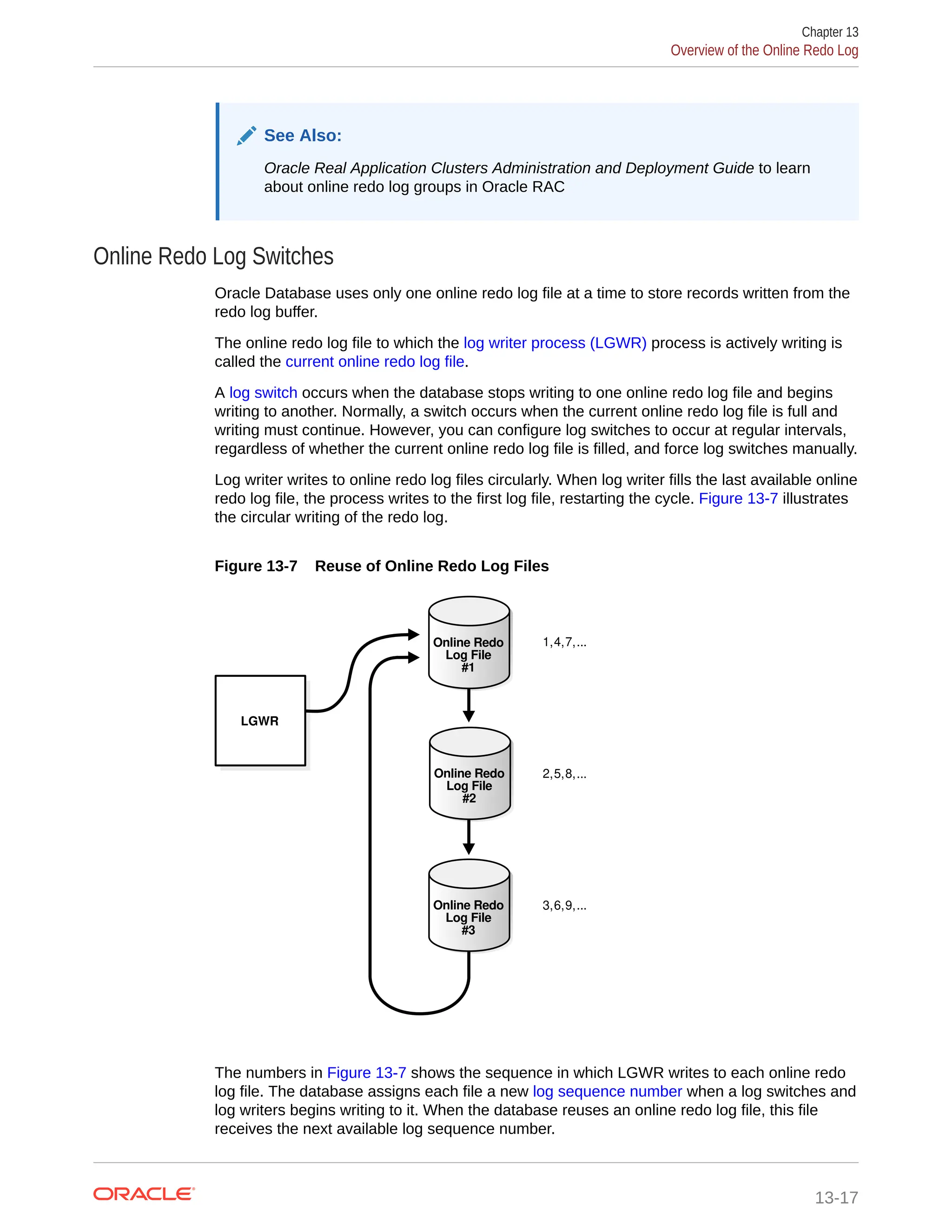 Chapter 13
Overview of the Online Redo Log

See Also:

Oracle Real Application Clusters Administration and Deployment Guide to learn about online redo log groups in Oracle RAC

Online Redo Log Switches

Oracle Database uses only one online redo log file at a time to store records written from the redo log buffer.

The online redo log file to which the log writer process (LGWR) process is actively writing is called the current online redo log file.

A log switch occurs when the database stops writing to one online redo log file and begins writing to another. Normally, a switch occurs when the current online redo log file is full and writing must continue. However, you can configure log switches to occur at regular intervals, regardless of whether the current online redo log file is filled, and force log switches manually.

Log writer writes to online redo log files circularly. When log writer fills the last available online redo log file, the process writes to the first log file, restarting the cycle. Figure 13-7 illustrates the circular writing of the redo log.

Figure 13-7 Reuse of Online Redo Log Files

LGWR

Online Redo Log File #1

1,4,7,...

Online Redo Log File #2

2,5,8,...

Online Redo Log File #3

3,6,9,...

The numbers in Figure 13-7 shows the sequence in which LGWR writes to each online redo log file. The database assigns each file a new log sequence number when a log switches and log writers begins writing to it. When the database reuses an online redo log file, this file receives the next available log sequence number.

ORACLE

13-17