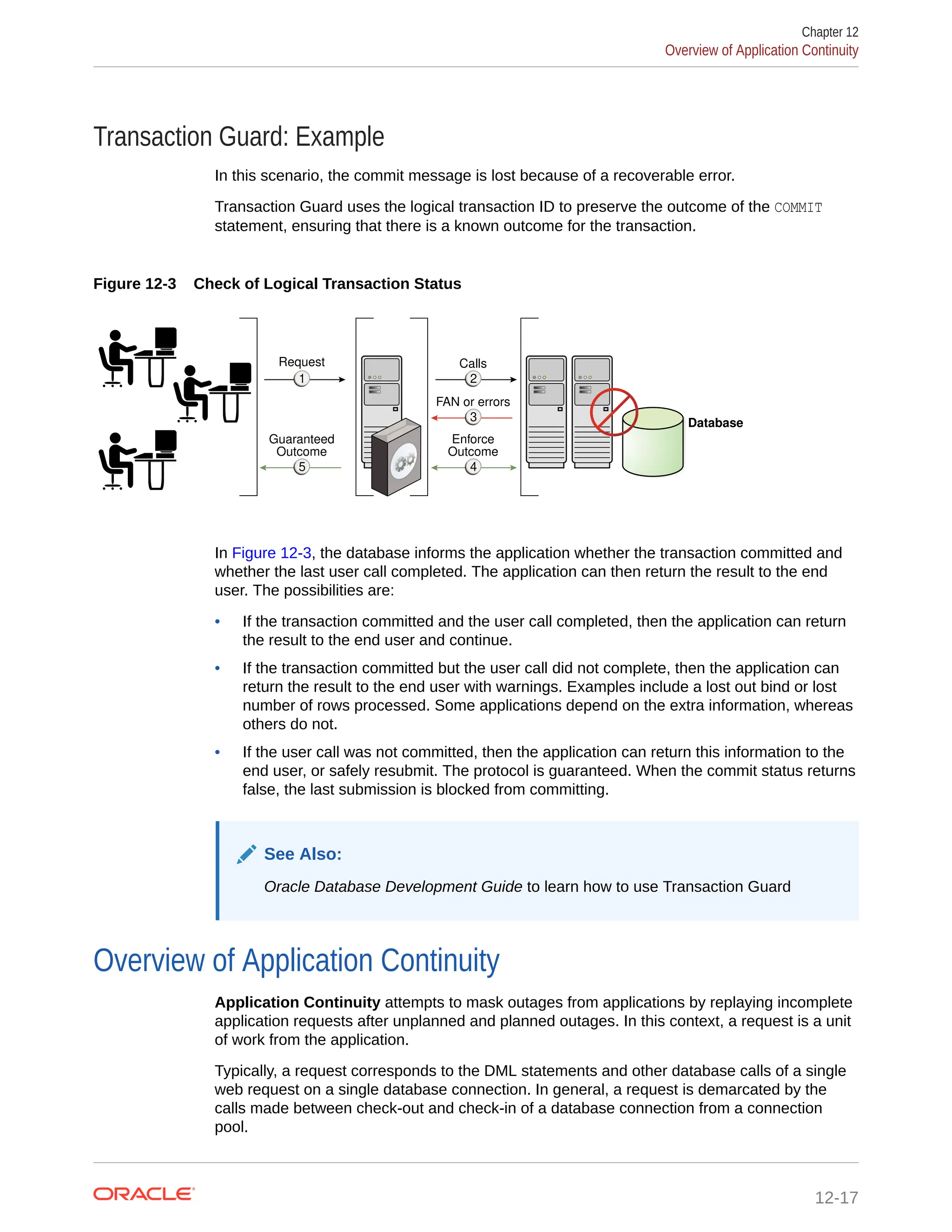 Chapter 12
Overview of Application Continuity

Transaction Guard: Example

In this scenario, the commit message is lost because of a recoverable error.

Transaction Guard uses the logical transaction ID to preserve the outcome of the COMMIT statement, ensuring that there is a known outcome for the transaction.

Figure 12-3 Check of Logical Transaction Status

Request
1
Guaranteed Outcome
5
Calls
2
FAN or errors
3
Enforce Outcome
4
Database

In Figure 12-3, the database informs the application whether the transaction committed and whether the last user call completed. The application can then return the result to the end user. The possibilities are:

• If the transaction committed and the user call completed, then the application can return the result to the end user and continue.

• If the transaction committed but the user call did not complete, then the application can return the result to the end user with warnings. Examples include a lost out bind or lost number of rows processed. Some applications depend on the extra information, whereas others do not.

• If the user call was not committed, then the application can return this information to the end user, or safely resubmit. The protocol is guaranteed. When the commit status returns false, the last submission is blocked from committing.

See Also:

Oracle Database Development Guide to learn how to use Transaction Guard

Overview of Application Continuity

Application Continuity attempts to mask outages from applications by replaying incomplete application requests after unplanned and planned outages. In this context, a request is a unit of work from the application.

Typically, a request corresponds to the DML statements and other database calls of a single web request on a single database connection. In general, a request is demarcated by the calls made between check-out and check-in of a database connection from a connection pool.

ORACLE
12-17