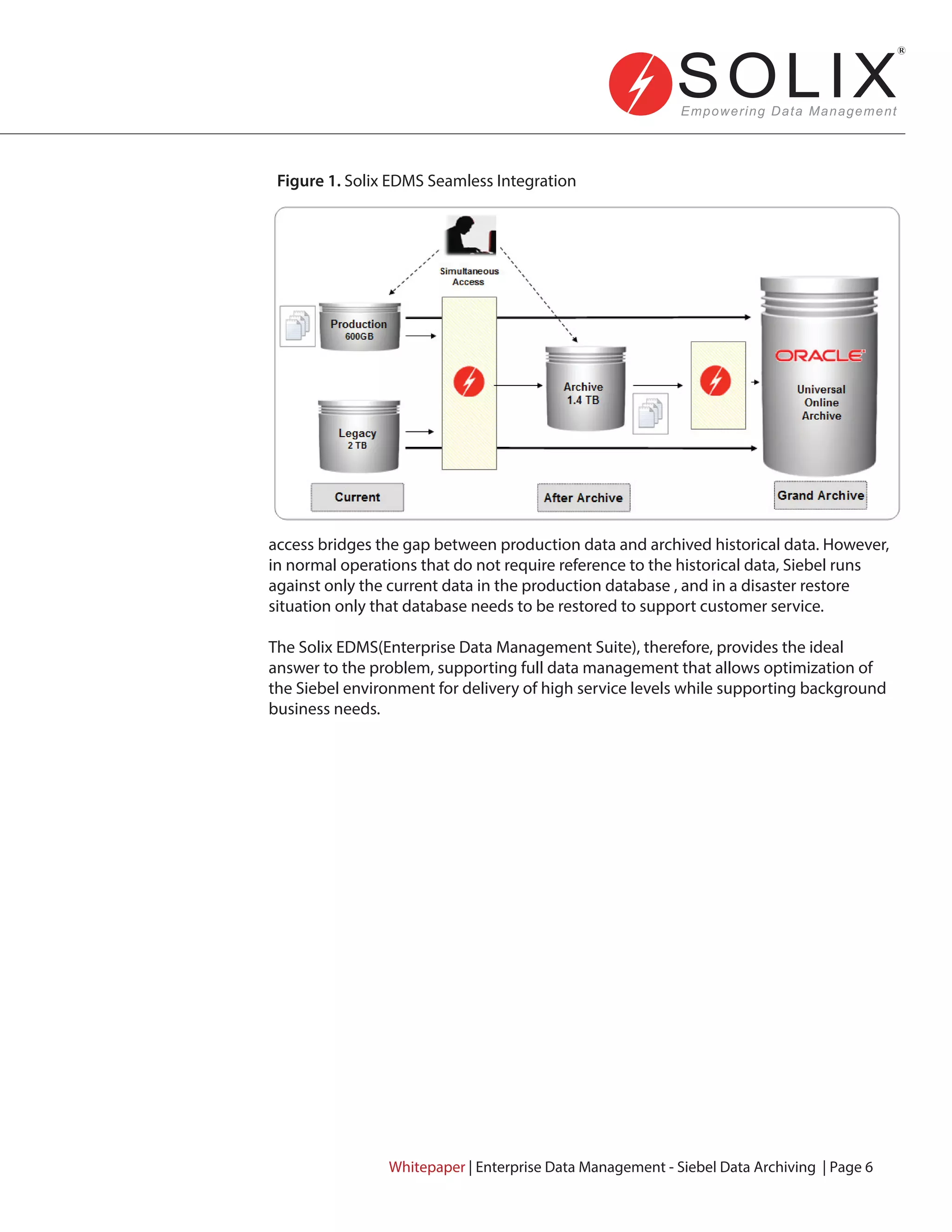 SOLIX®
Empowering Data Management

**Figure 1.** Solix EDMS Seamless Integration

Simultaneous Access

Production
600GB

Legacy
2 TB

Archive
1.4 TB

ORACLE
Universal Online Archive

Current

After Archive

Grand Archive

access bridges the gap between production data and archived historical data. However, in normal operations that do not require reference to the historical data, Siebel runs against only the current data in the production database , and in a disaster restore situation only that database needs to be restored to support customer service.

The Solix EDMS(Enterprise Data Management Suite), therefore, provides the ideal answer to the problem, supporting full data management that allows optimization of the Siebel environment for delivery of high service levels while supporting background business needs.

Whitepaper | Enterprise Data Management - Siebel Data Archiving | Page 6